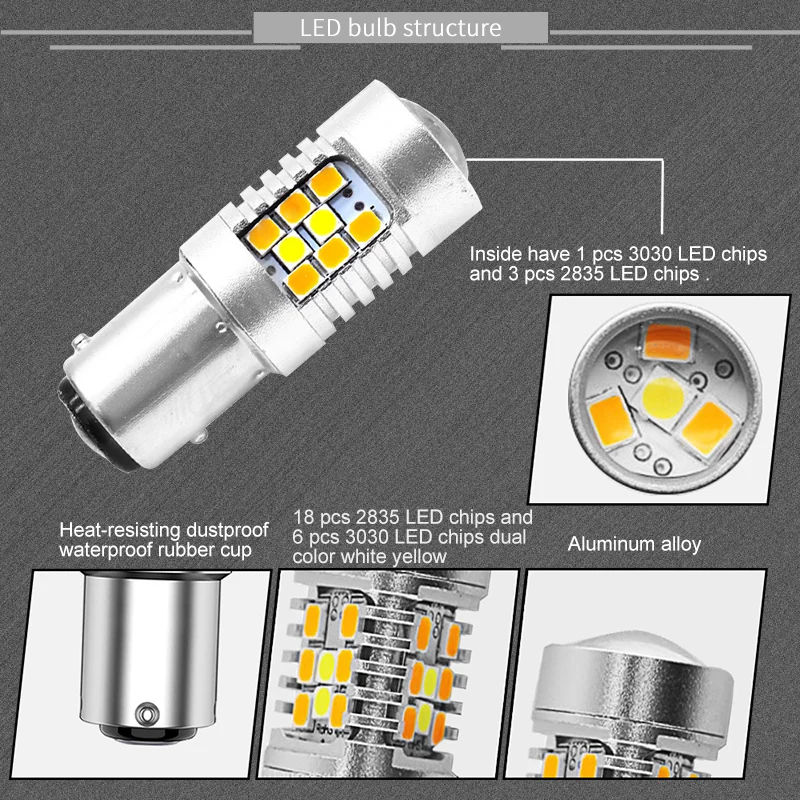 LED bulb structure

Inside have 1 pcs 3030 LED chips and 3 pcs 2835 LED chips .

Heat-resisting dustproof waterproof rubber cup

18 pcs 2835 LED chips and 6 pcs 3030 LED chips dual color white yellow

Aluminum alloy