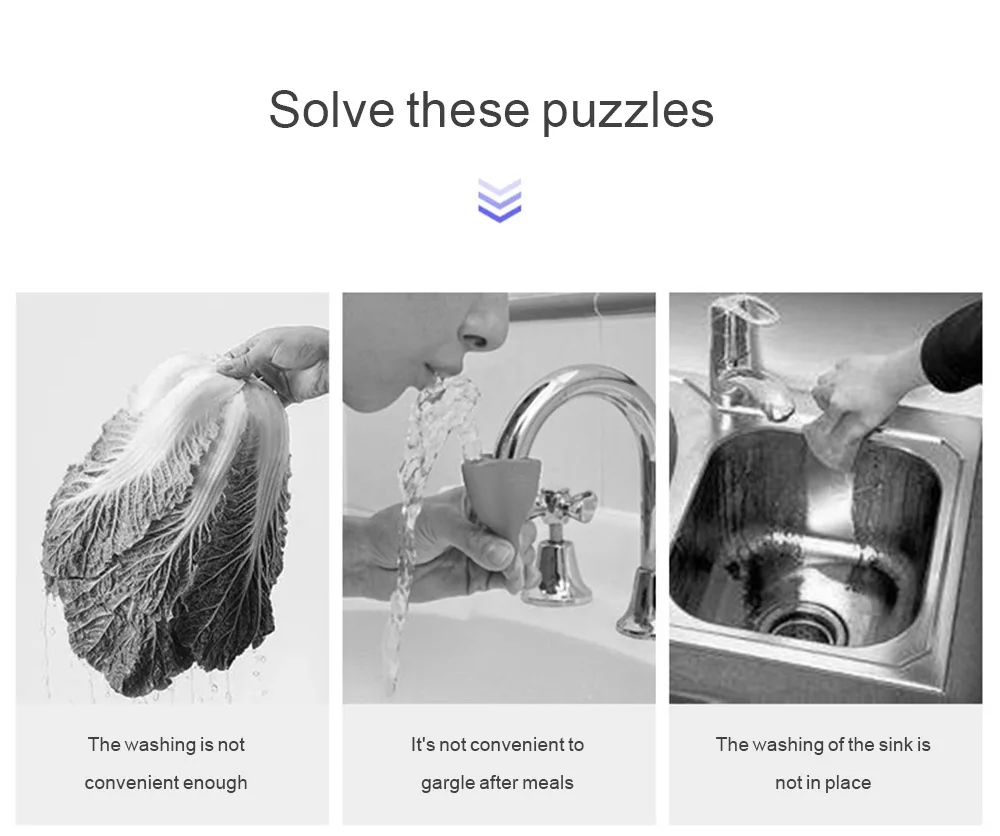 Solve these puzzles

The washing is not convenient enough

It's not convenient to gargle after meals

The washing of the sink is not in place