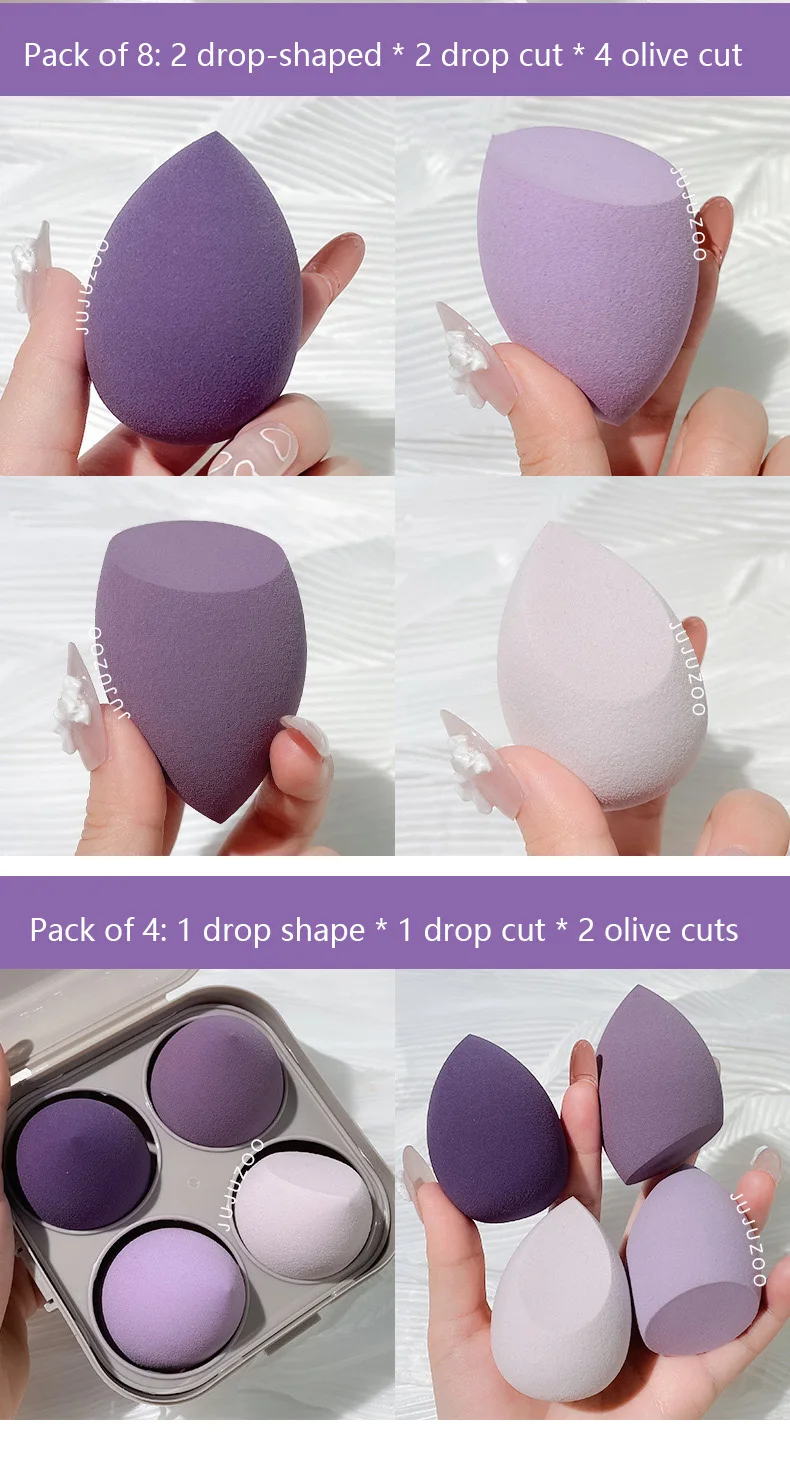 Pack of 8: 2 drop-shaped * 2 drop cut * 4 olive cut

JUJUZOO

JUJUZOO

JUJUZOO

JUJUZOO

Pack of 4: 1 drop shape * 1 drop cut * 2 olive cuts

JUJUZOO

JUJUZOO