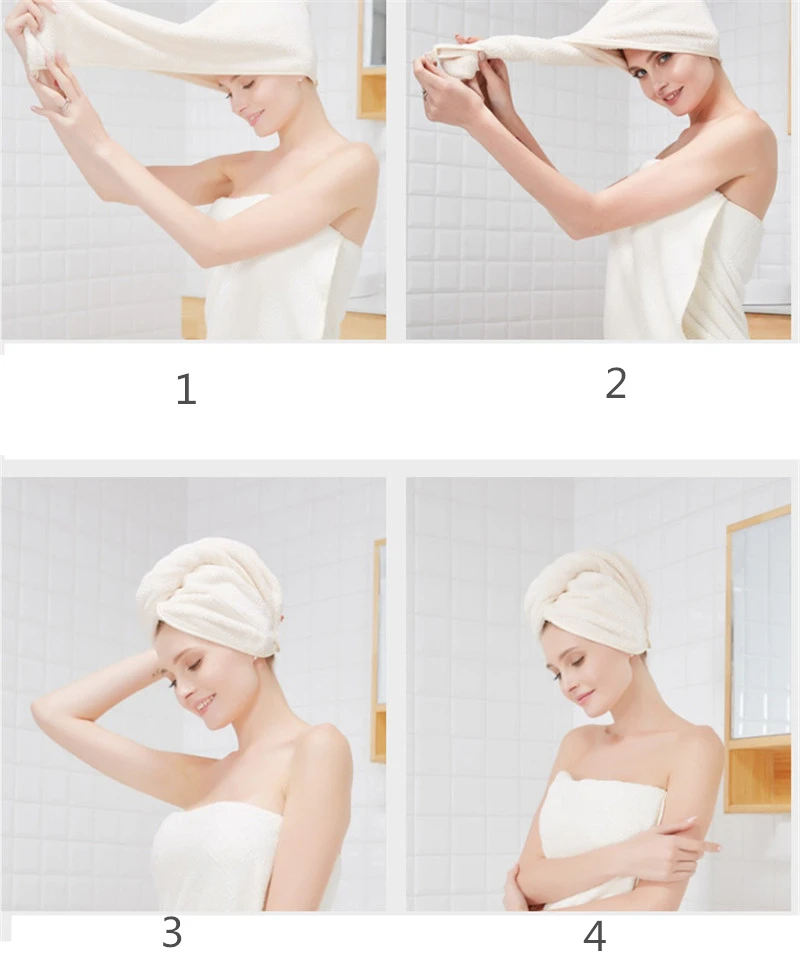 1

2

3

4