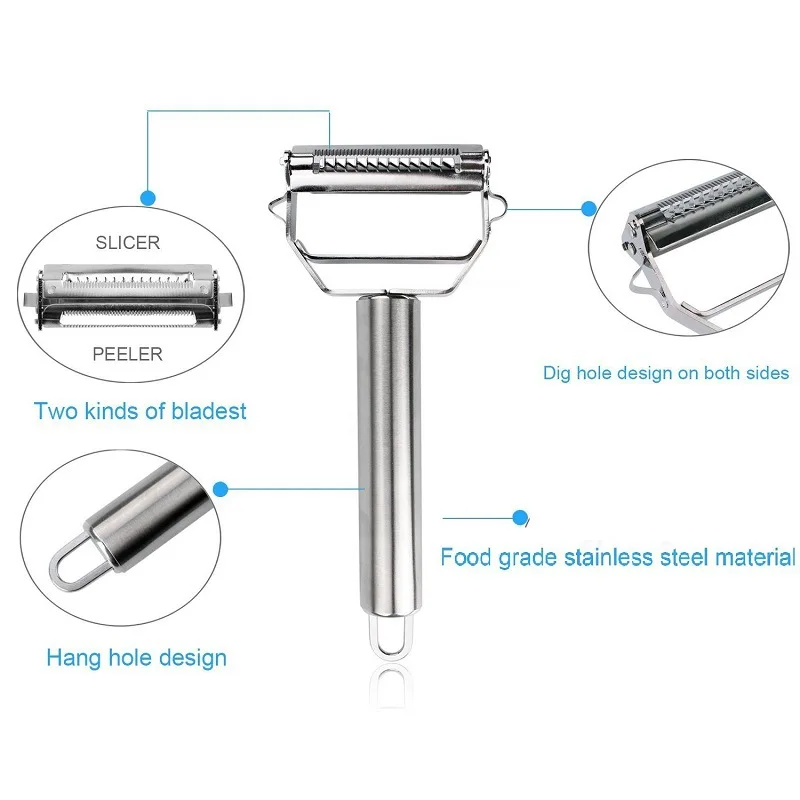 SLICER

PEELER

Two kinds of bladest

Dig hole design on both sides

Food grade stainless steel material

Hang hole design