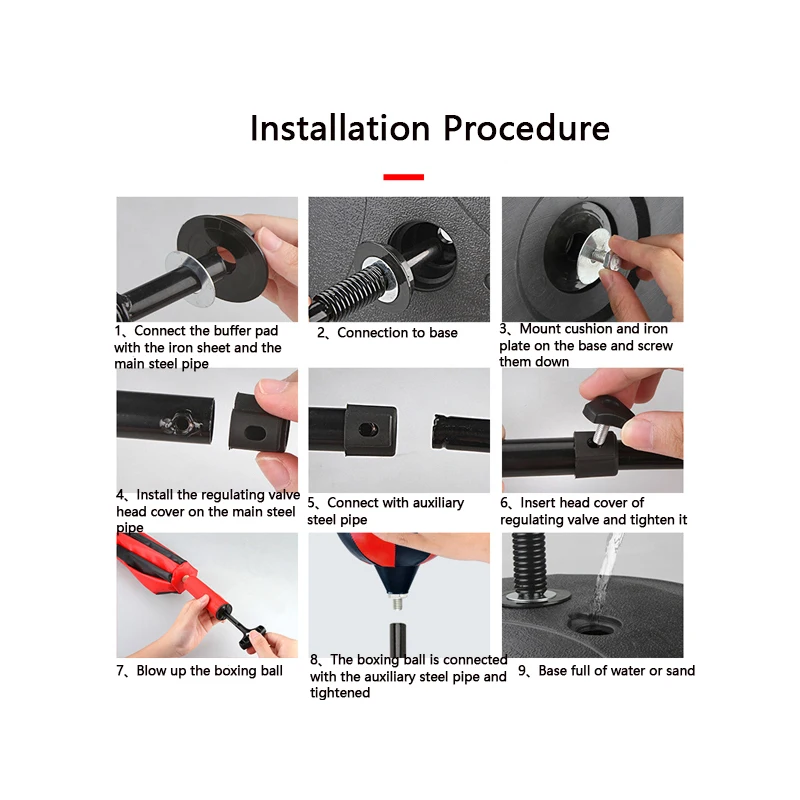 Installation Procedure

1、Connect the buffer pad with the iron sheet and the main steel pipe

2、Connection to base

3、Mount cushion and iron plate on the base and screw them down

4、Install the regulating valve head cover on the main steel pipe

5、Connect with auxiliary steel pipe

6、Insert head cover of regulating valve and tighten it

7、Blow up the boxing ball

8、The boxing ball is connected with the auxiliary steel pipe and tightened

9、Base full of water or sand