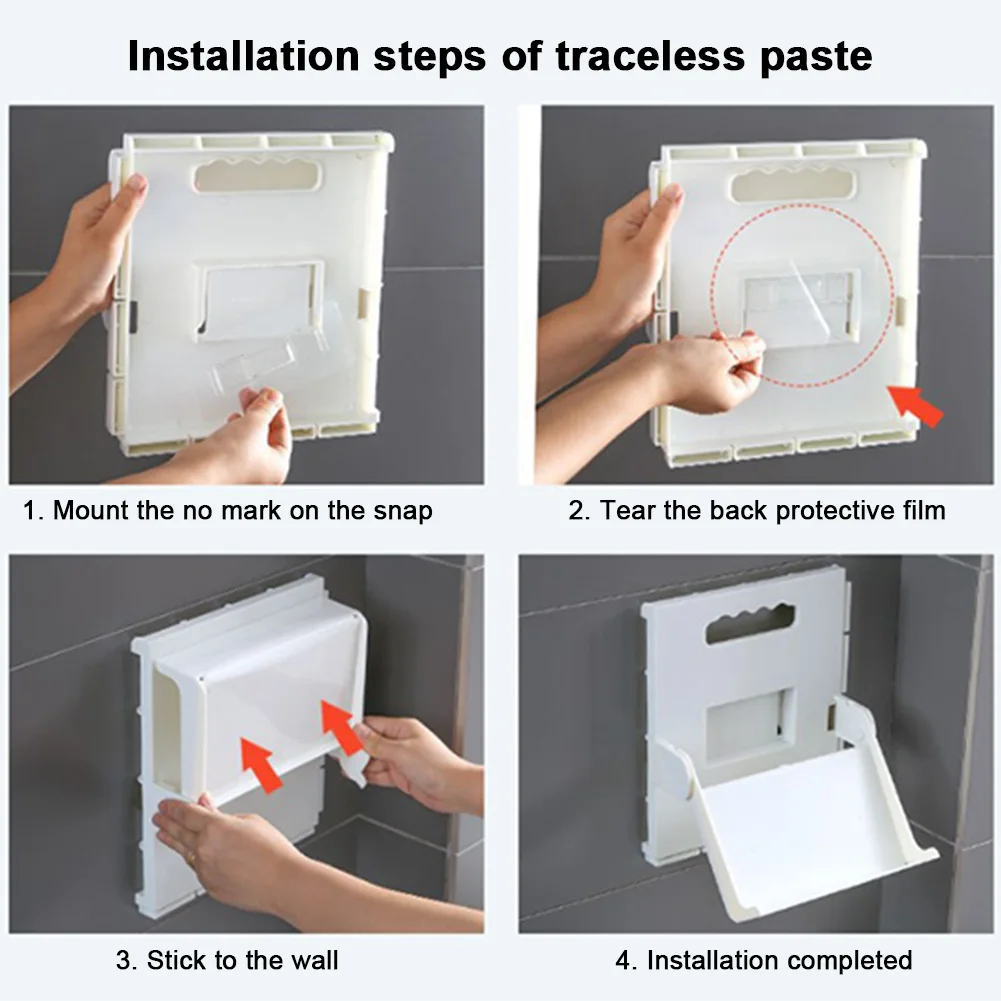 Installation steps of traceless paste

1. Mount the no mark on the snap

2. Tear the back protective film

3. Stick to the wall

4. Installation completed