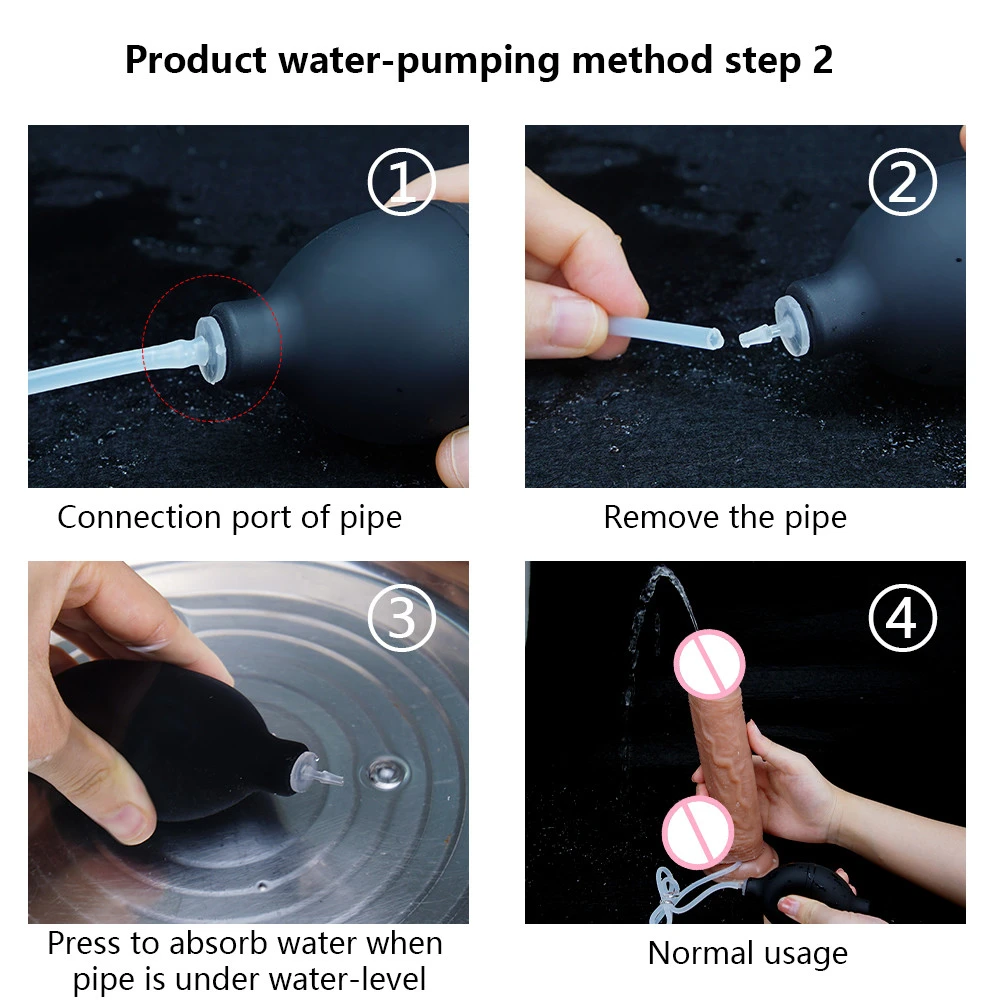 Product water-pumping method step 2

①

Connection port of pipe

②

Remove the pipe

③

Press to absorb water when pipe is under water-level

④

Normal usage