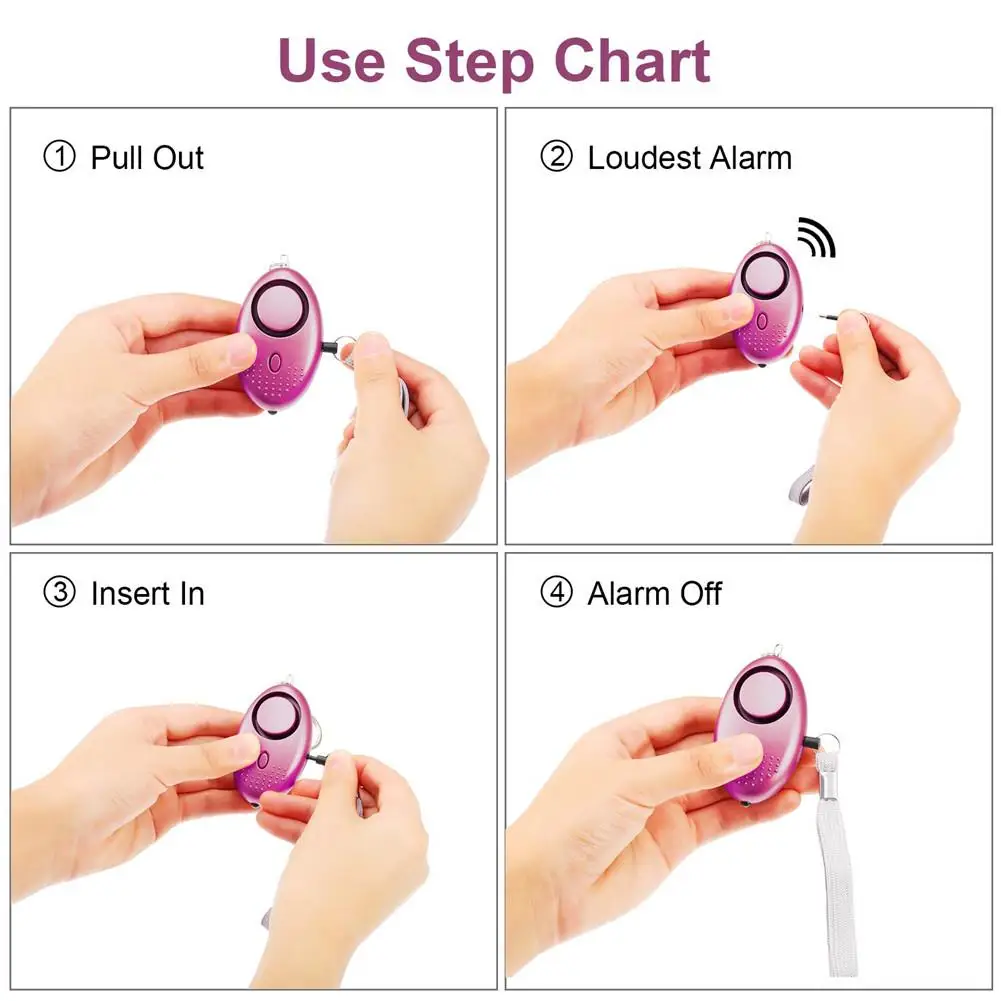 Use Step Chart

① Pull Out

② Loudest Alarm

③ Insert In

④ Alarm Off