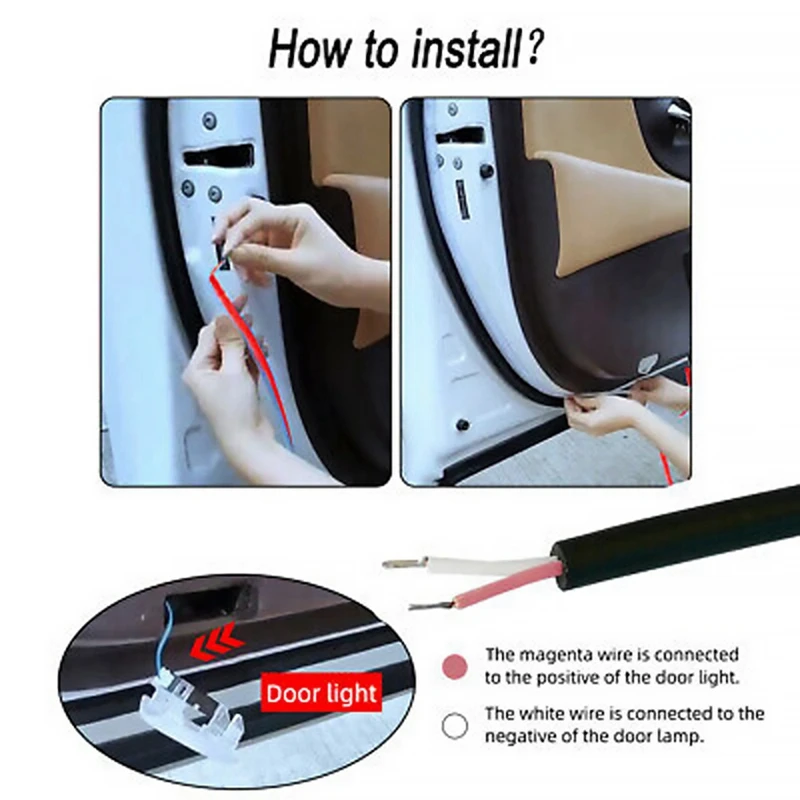 How to install?

Door light

The magenta wire is connected to the positive of the door light.

The white wire is connected to the negative of the door lamp.