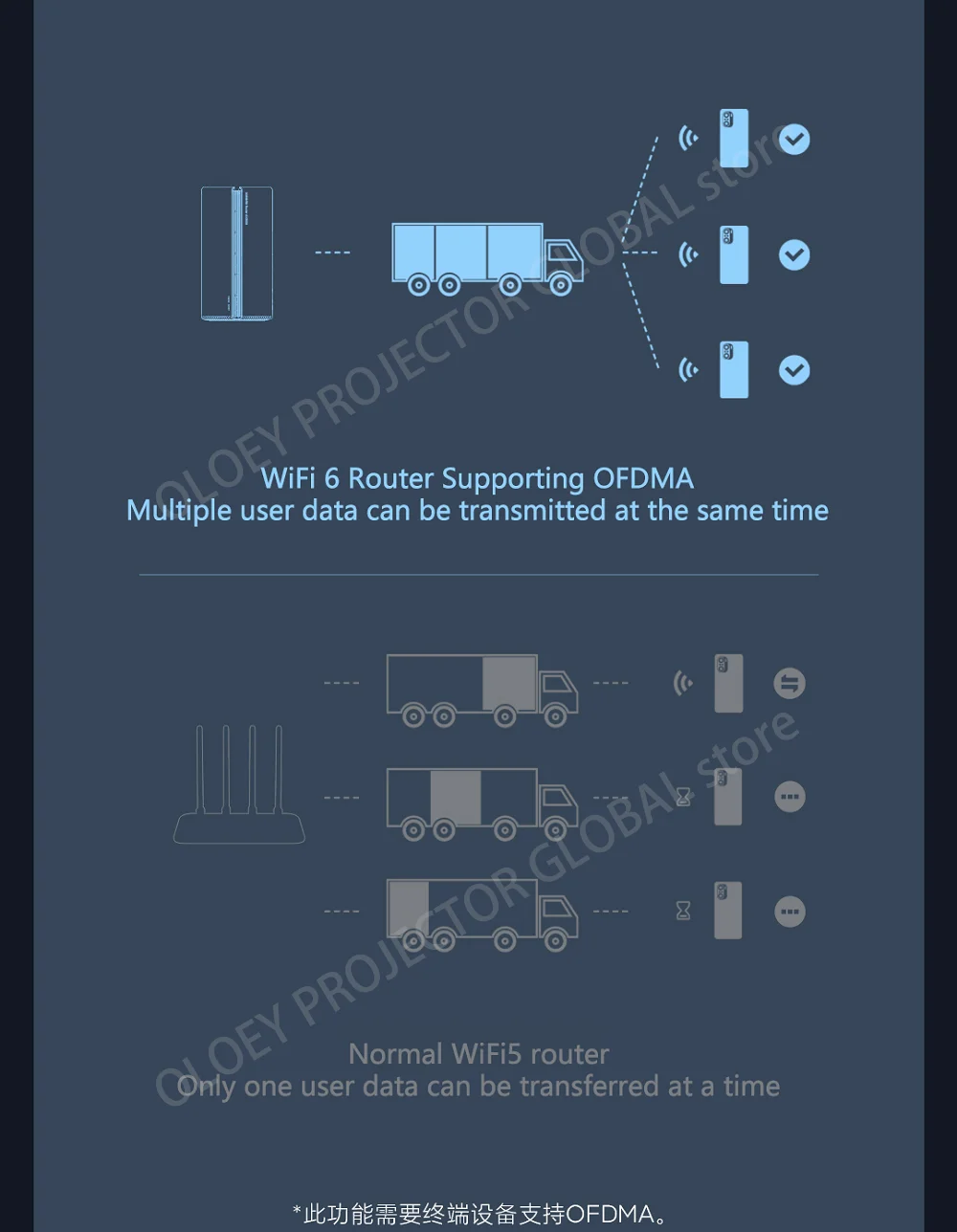 OLOEY PROJECTOR GLOBAL store

WiFi 6 Router Supporting OFDMA
Multiple user data can be transmitted at the same time

OLOEY PROJECTOR GLOBAL store

Normal WiFi5 router
Only one user data can be transferred at a time

*此功能需要终端设备支持OFDMA。