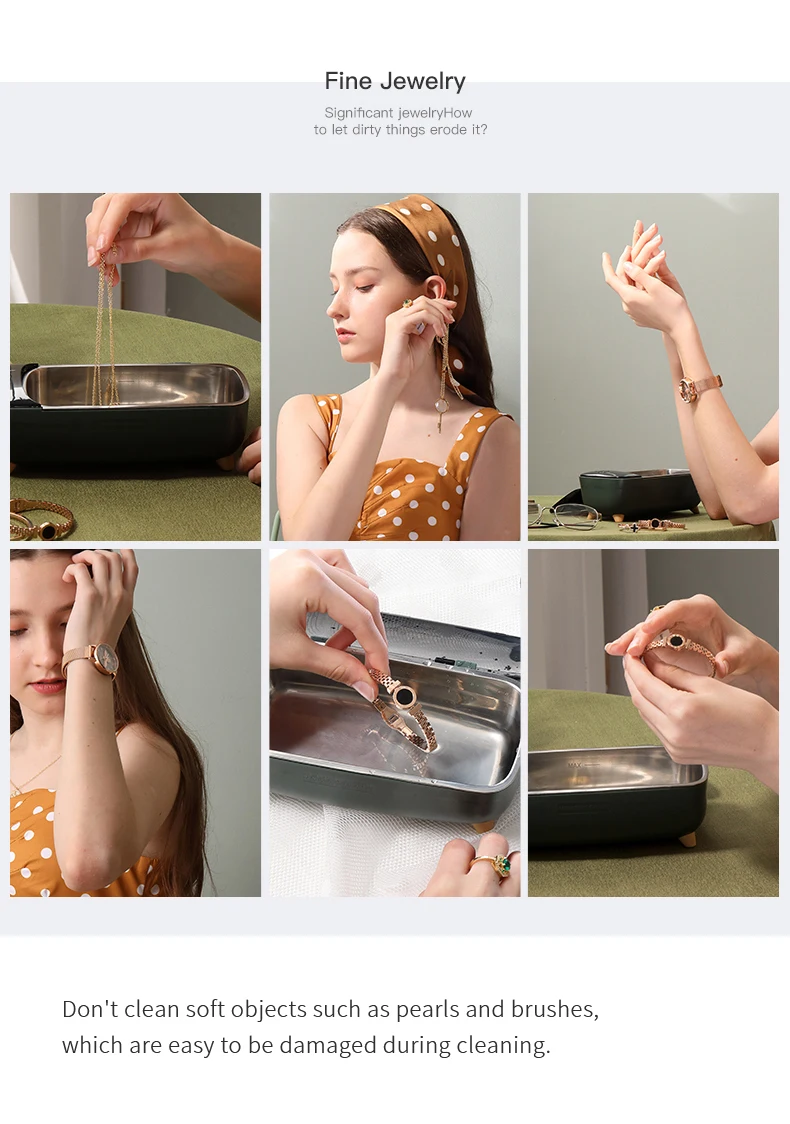 Fine Jewelry

Significant jewelryHow
to let dirty things erode it?

Don't clean soft objects such as pearls and brushes, which are easy to be damaged during cleaning.