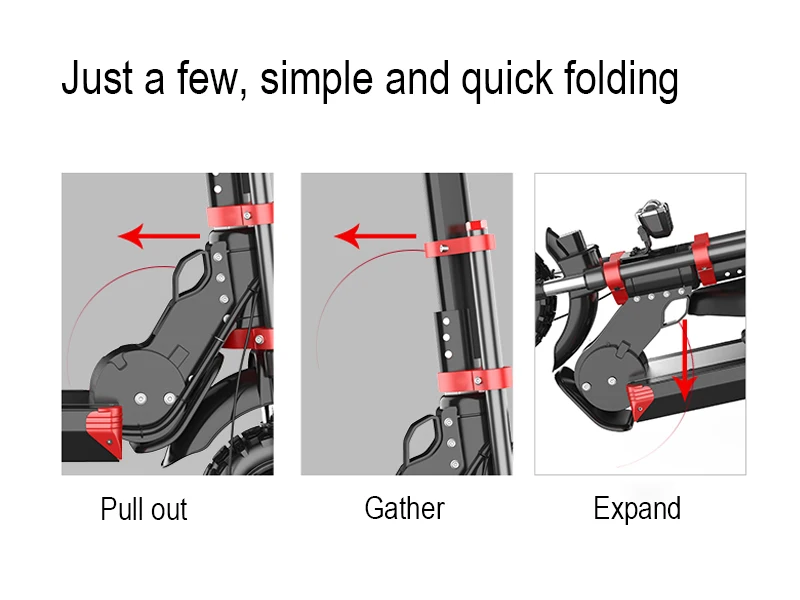 Just a few, simple and quick folding

Pull out

Gather

Expand