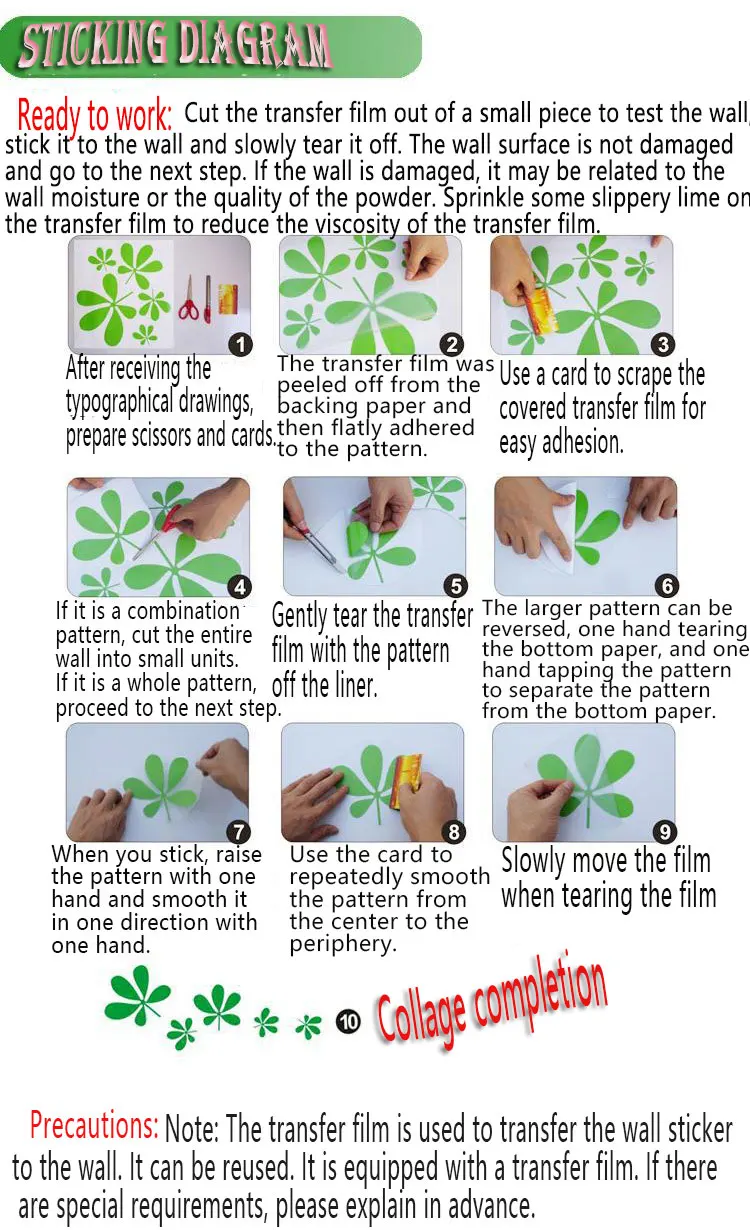 STICKING DIAGRAM

Ready to work: Cut the transfer film out of a small piece to test the wall, stick it to the wall and slowly tear it off. The wall surface is not damaged and go to the next step. If the wall is damaged, it may be related to the wall moisture or the quality of the powder. Sprinkle some slippery lime on the transfer film to reduce the viscosity of the transfer film.

1
After receiving the typographical drawings, prepare scissors and cards.

2
The transfer film was peeled off from the backing paper and then flatly adhered to the pattern.

3
Use a card to scrape the covered transfer film for easy adhesion.

4
If it is a combination pattern, cut the entire wall into small units. If it is a whole pattern, proceed to the next step.

5
Gently tear the transfer film with the pattern off the liner.

6
The larger pattern can be reversed, one hand tearing the bottom paper, and one hand tapping the pattern to separate the pattern from the bottom paper.

7
When you stick, raise the pattern with one hand and smooth it in one direction with one hand.

8
Use the card to repeatedly smooth the pattern from the center to the periphery.

9
Slowly move the film when tearing the film

10
Collage completion

Precautions: Note: The transfer film is used to transfer the wall sticker to the wall. It can be reused. It is equipped with a transfer film. If there are special requirements, please explain in advance.