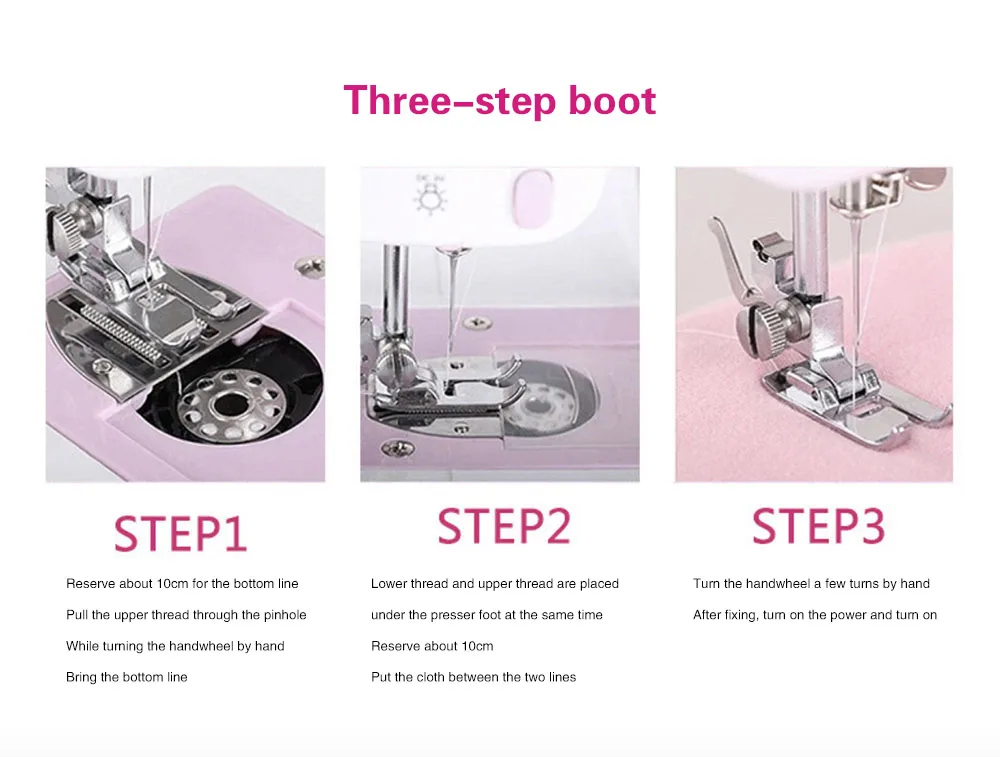 Three–step boot

STEP1

Reserve about 10cm for the bottom line

Pull the upper thread through the pinhole

While turning the handwheel by hand

Bring the bottom line

STEP2

Lower thread and upper thread are placed

under the presser foot at the same time

Reserve about 10cm

Put the cloth between the two lines

STEP3

Turn the handwheel a few turns by hand

After fixing, turn on the power and turn on