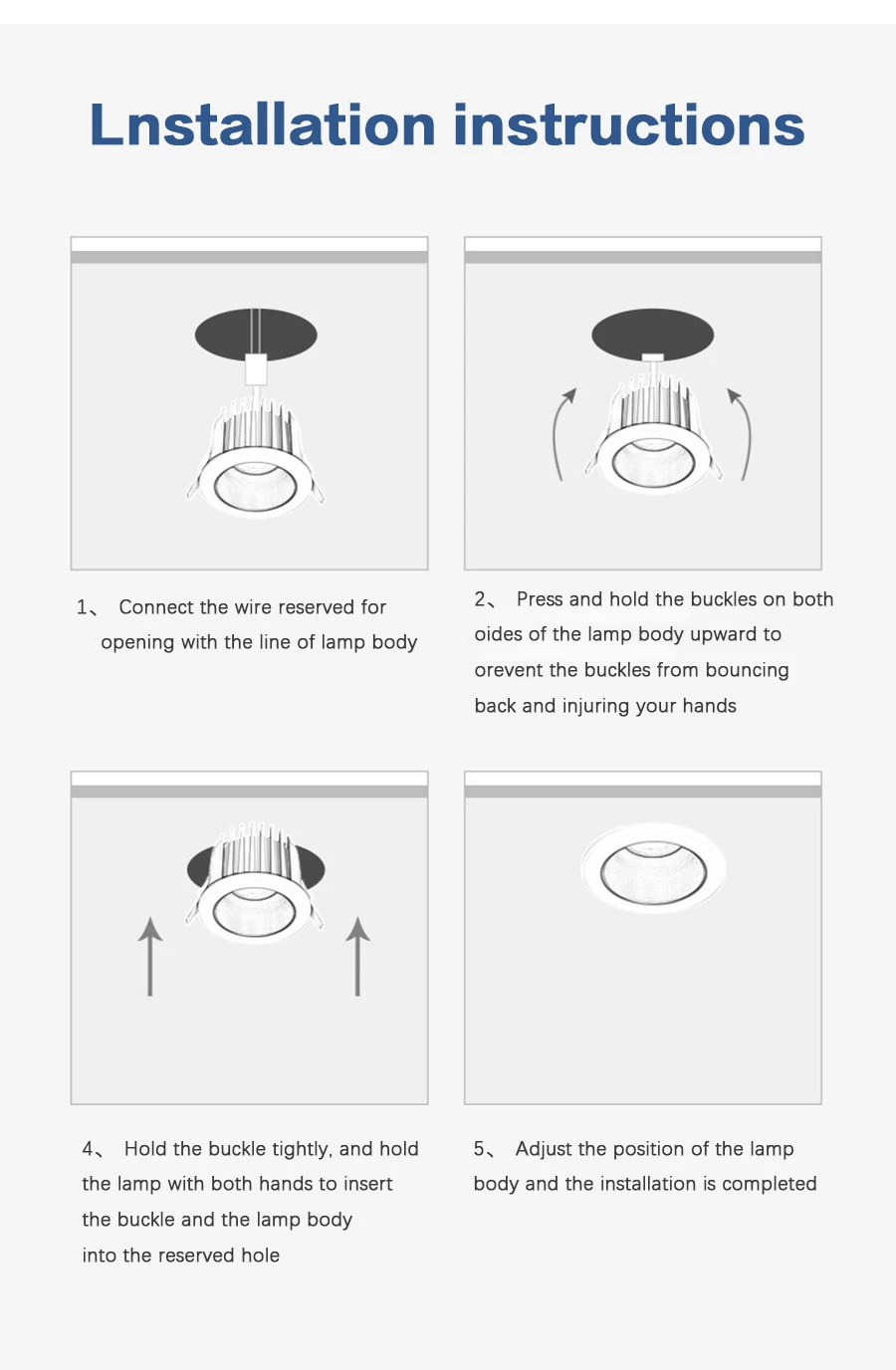 Lnstallation instructions

1、 Connect the wire reserved for opening with the line of lamp body

2、 Press and hold the buckles on both oides of the lamp body upward to orevent the buckles from bouncing back and injuring your hands

4、 Hold the buckle tightly, and hold the lamp with both hands to insert the buckle and the lamp body into the reserved hole

5、 Adjust the position of the lamp body and the installation is completed