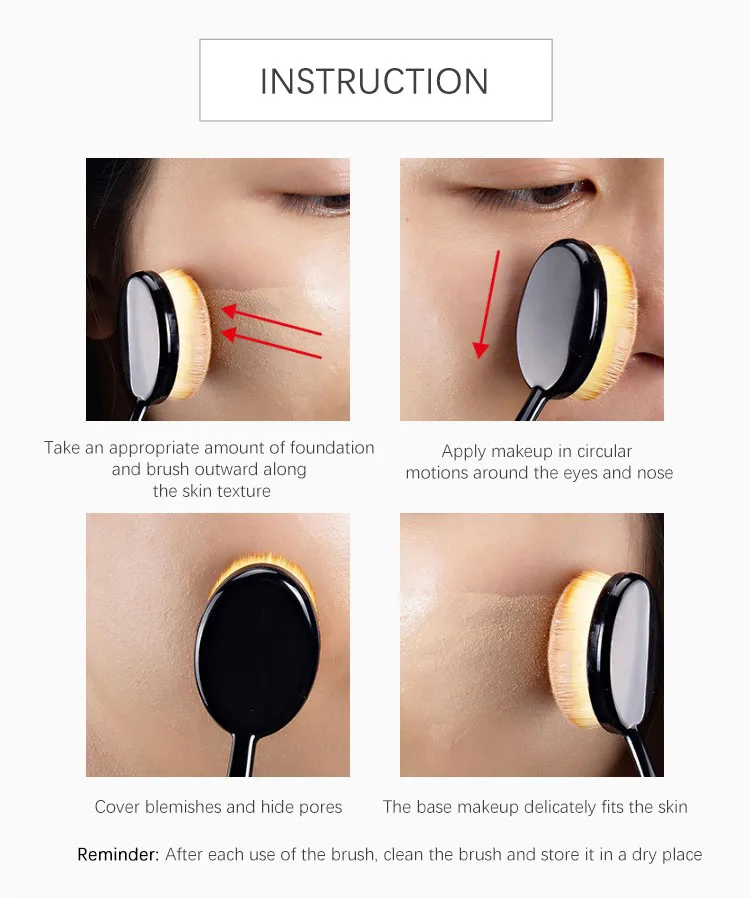 INSTRUCTION

Take an appropriate amount of foundation and brush outward along the skin texture

Apply makeup in circular motions around the eyes and nose

Cover blemishes and hide pores

The base makeup delicately fits the skin

Reminder: After each use of the brush, clean the brush and store it in a dry place