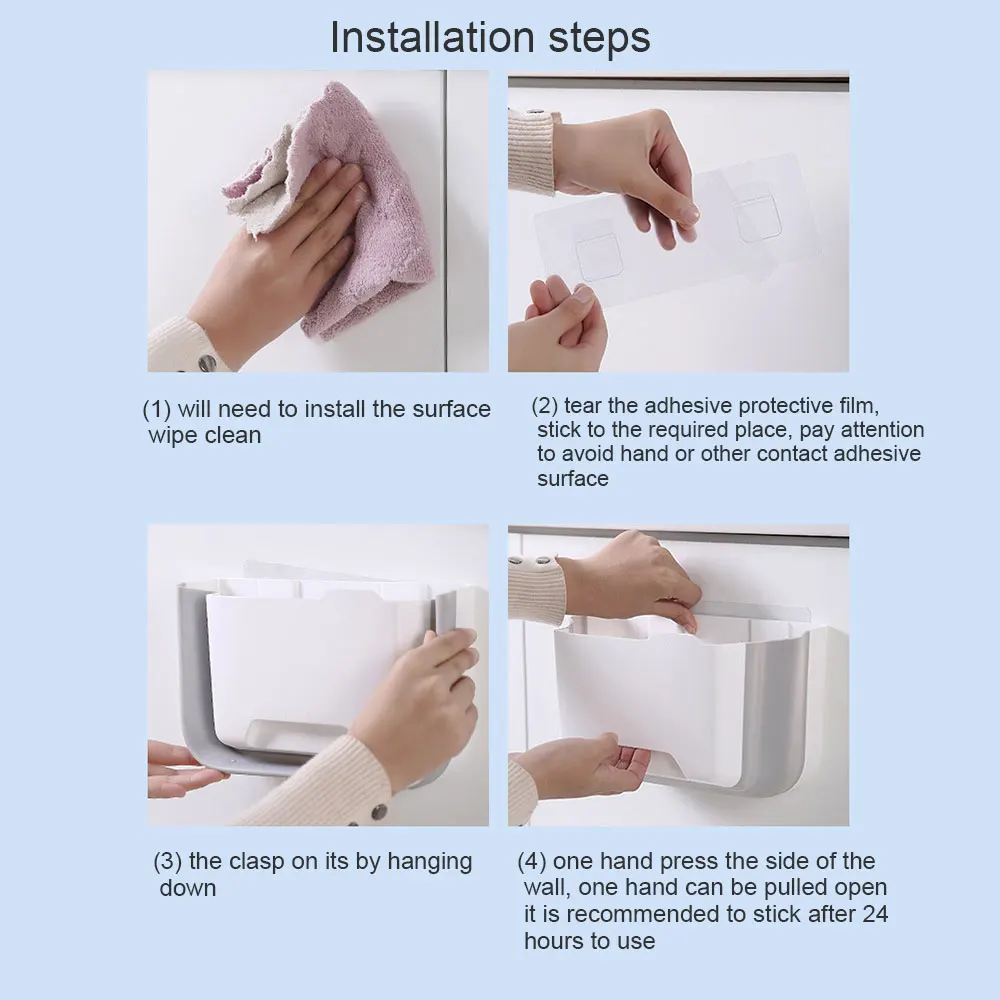 Installation steps

(1) will need to install the surface wipe clean

(2) tear the adhesive protective film, stick to the required place, pay attention to avoid hand or other contact adhesive surface

(3) the clasp on its by hanging down

(4) one hand press the side of the wall, one hand can be pulled open it is recommended to stick after 24 hours to use