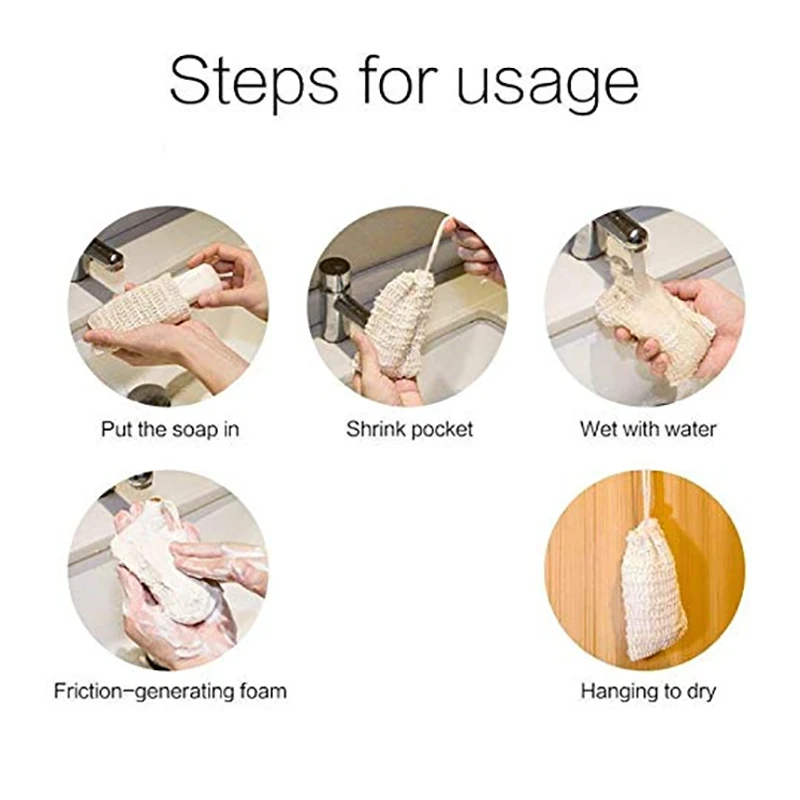 Steps for usage

Put the soap in

Shrink pocket

Wet with water

Friction-generating foam

Hanging to dry