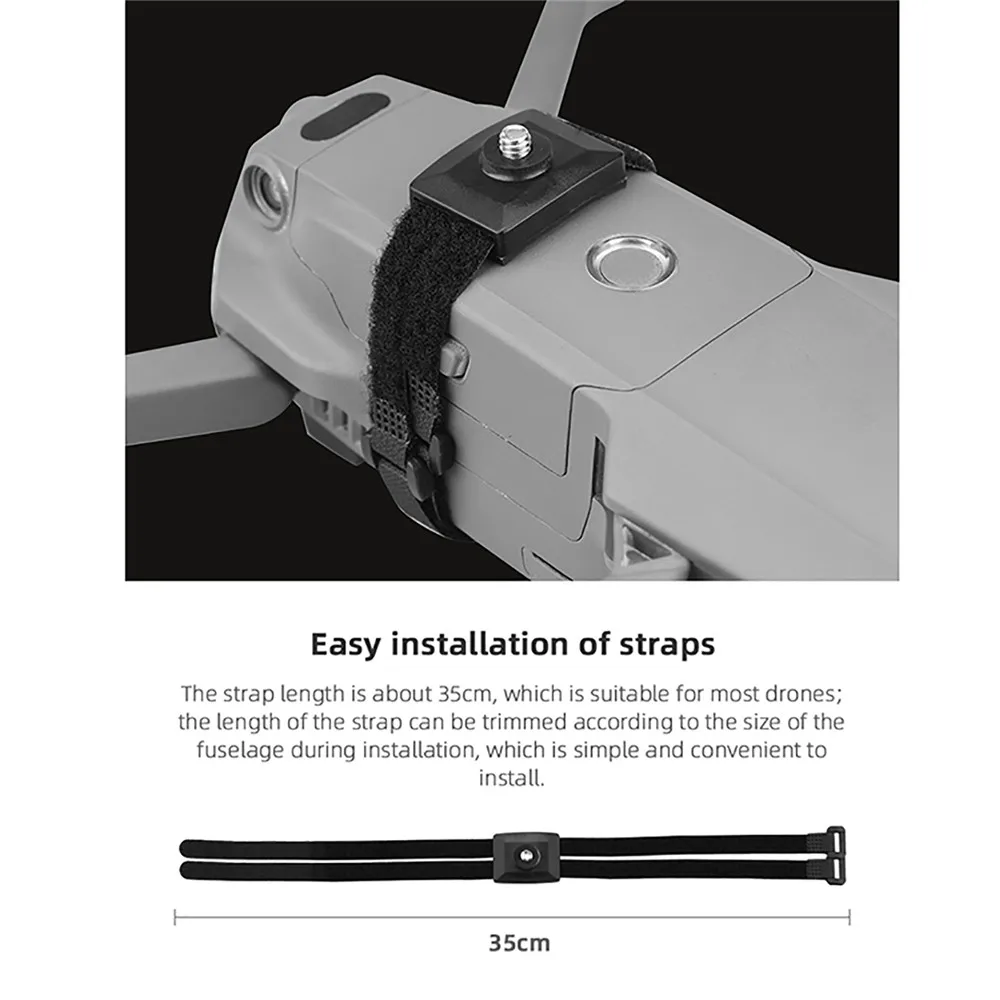 Easy installation of straps

The strap length is about 35cm, which is suitable for most drones; the length of the strap can be trimmed according to the size of the fuselage during installation, which is simple and convenient to install.

35cm