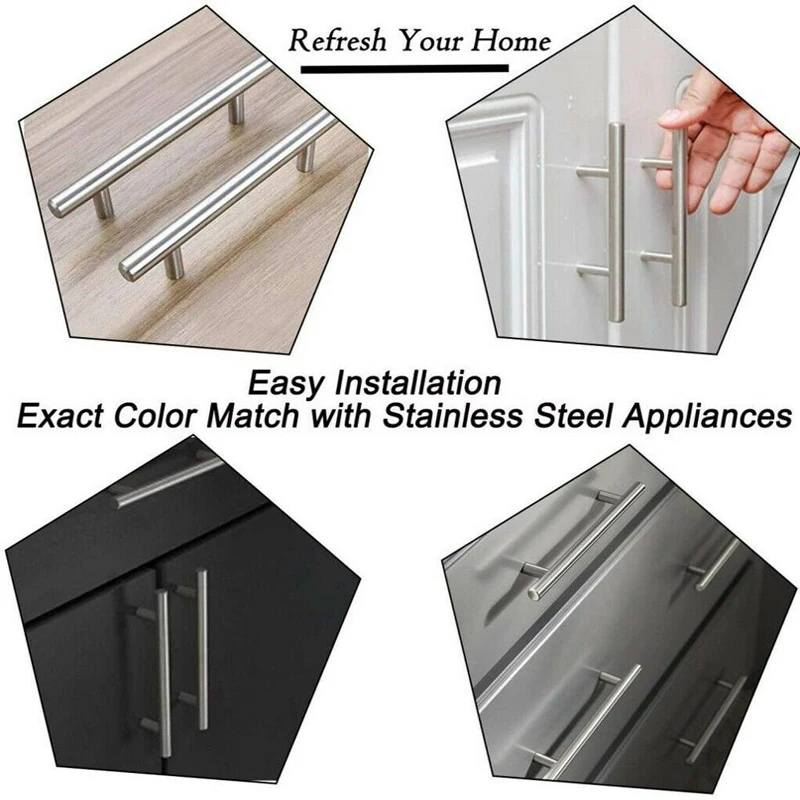 Refresh Your Home

Easy Installation
Exact Color Match with Stainless Steel Appliances