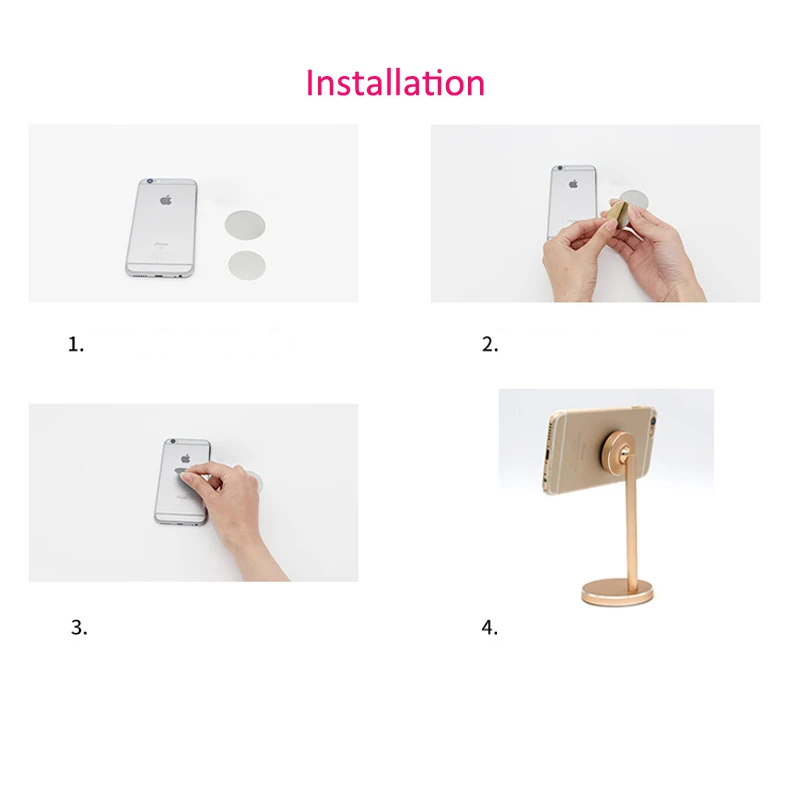 Installation

1.

2.

3.

4.