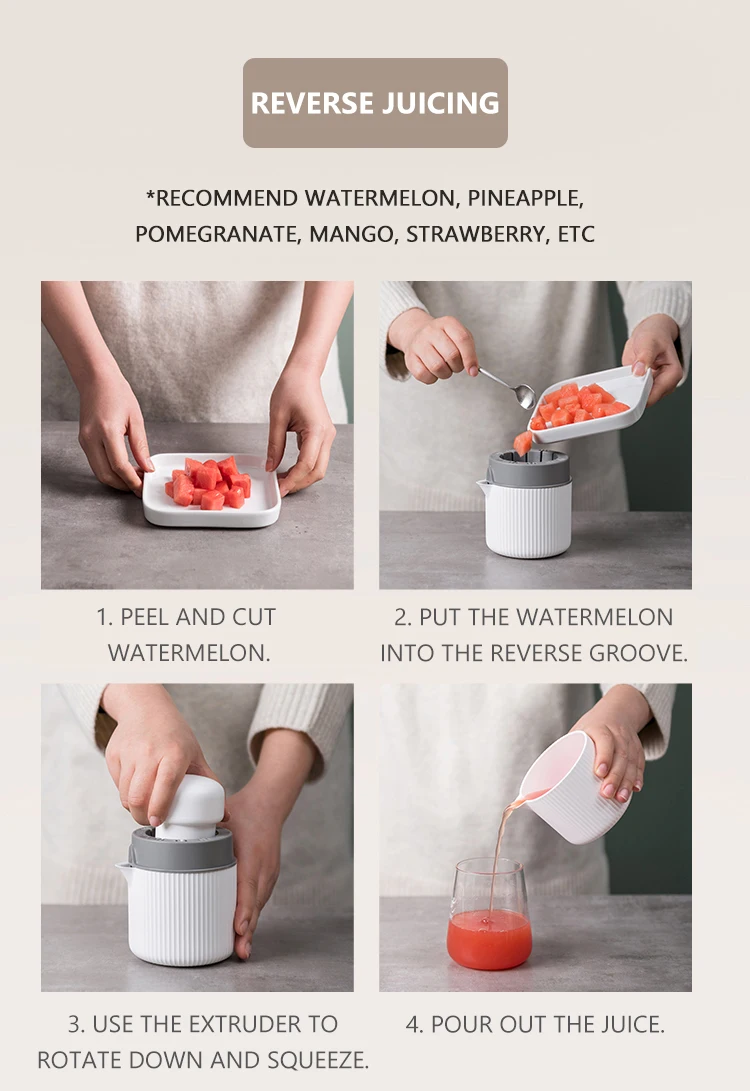 REVERSE JUICING

*RECOMMEND WATERMELON, PINEAPPLE, POMEGRANATE, MANGO, STRAWBERRY, ETC

1. PEEL AND CUT WATERMELON.

2. PUT THE WATERMELON INTO THE REVERSE GROOVE.

3. USE THE EXTRUDER TO ROTATE DOWN AND SQUEEZE.

4. POUR OUT THE JUICE.