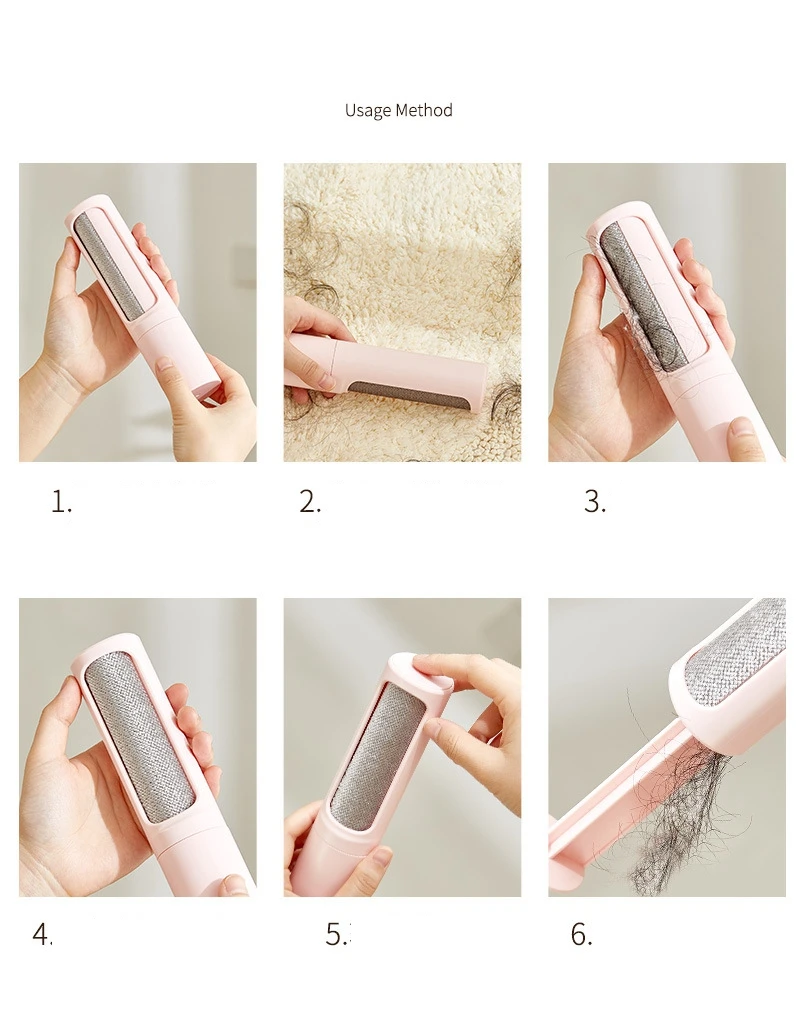 Usage Method

1.

2.

3.

4.

5.

6.