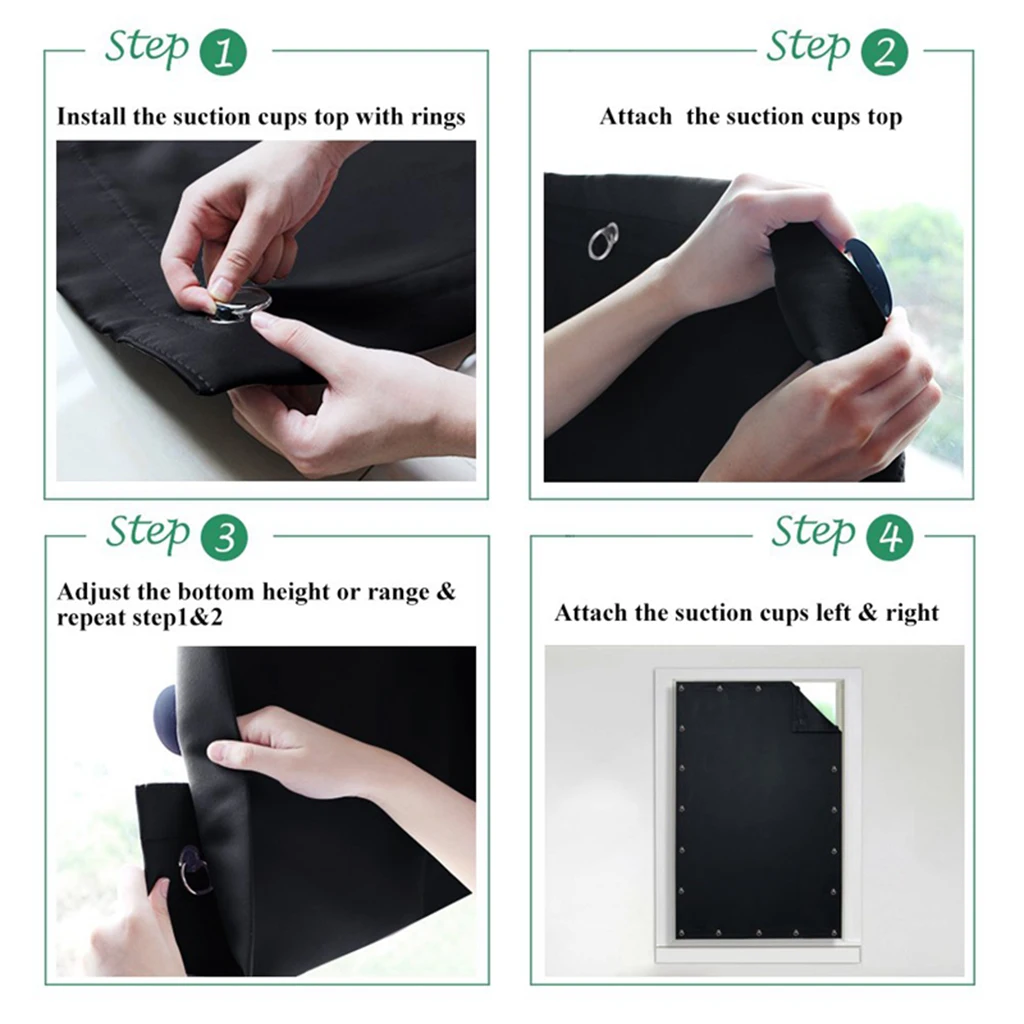 Step 1

Install the suction cups top with rings

Step 2

Attach  the suction cups top

Step 3

Adjust the bottom height or range & repeat step1&2

Step 4

Attach the suction cups left & right