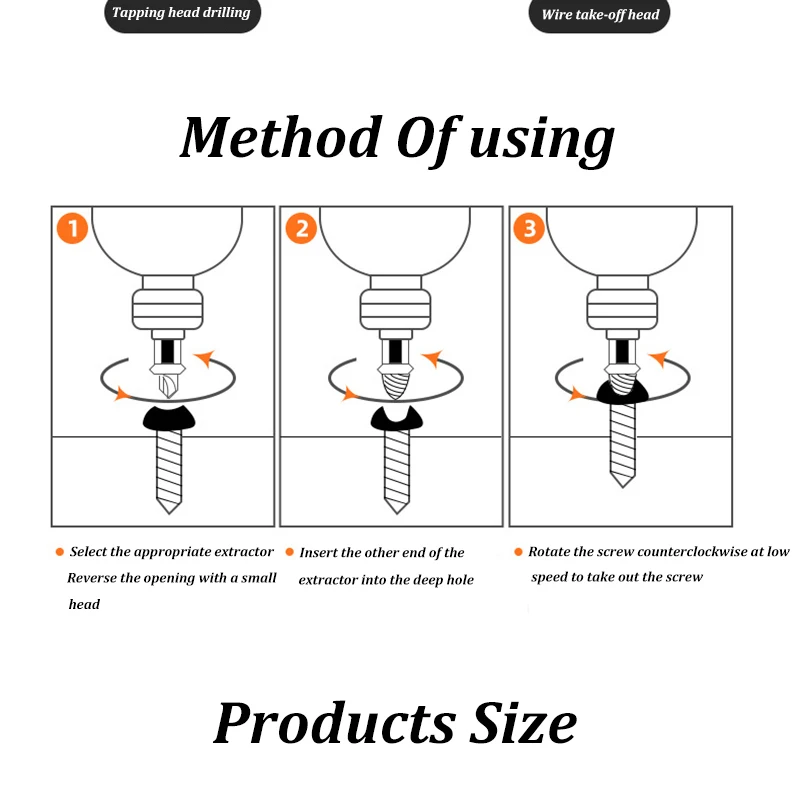 Tapping head drilling

Wire take-off head

Method Of using

1

2

3

Select the appropriate extractor Reverse the opening with a small head

Insert the other end of the extractor into the deep hole

Rotate the screw counterclockwise at low speed to take out the screw

Products Size