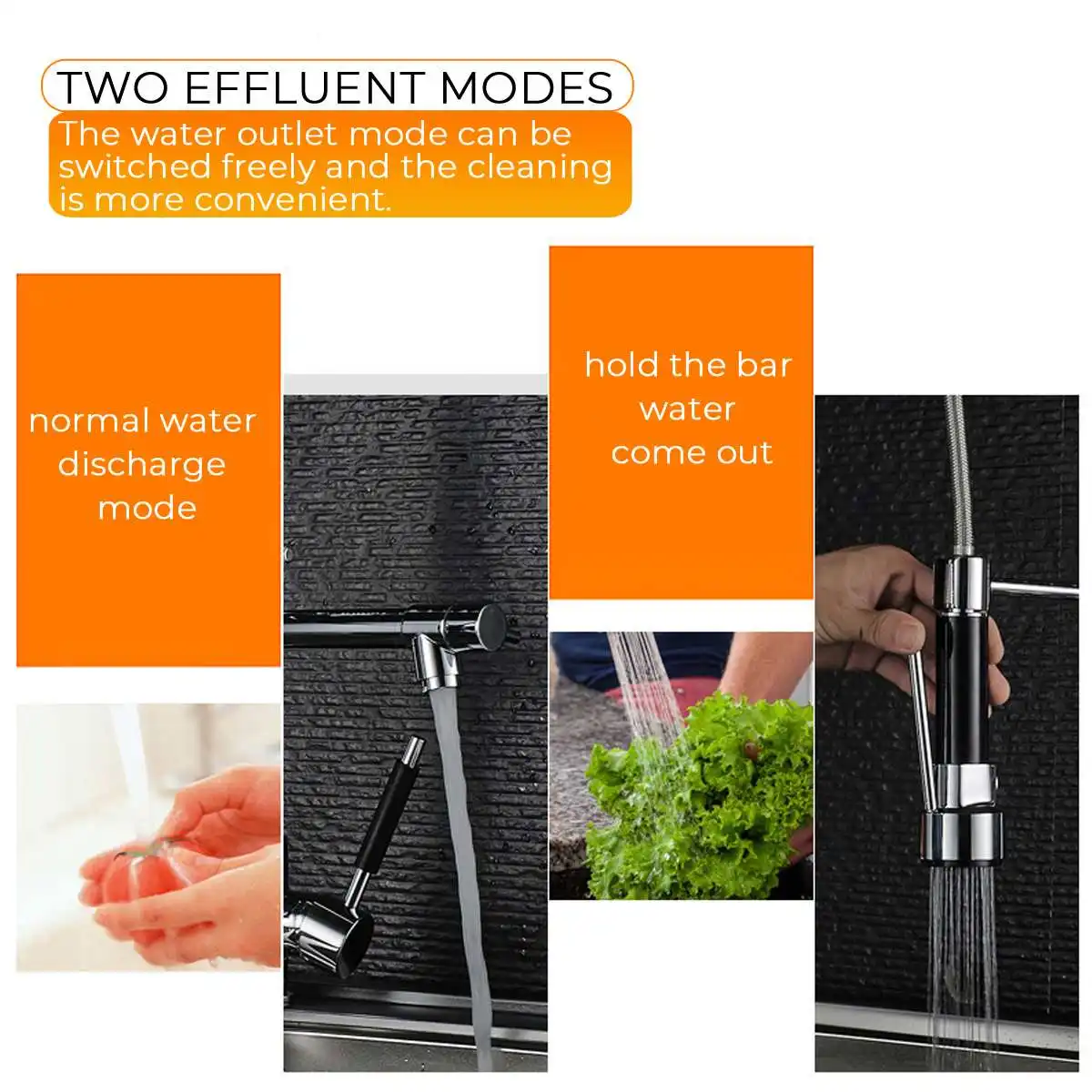 TWO EFFLUENT MODES

The water outlet mode can be switched freely and the cleaning is more convenient.

normal water discharge mode

hold the bar water come out