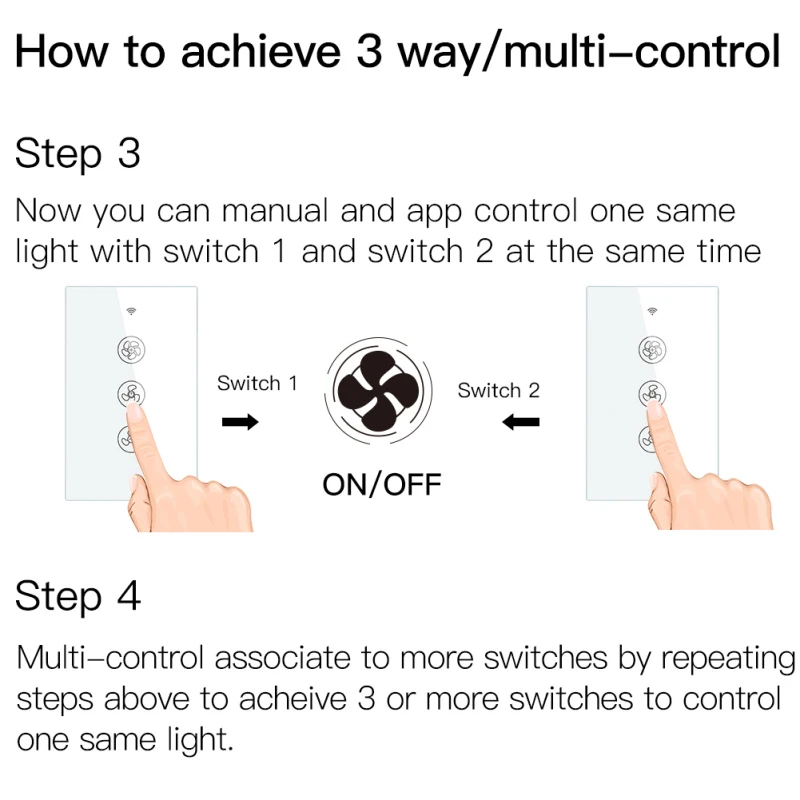 How to achieve 3 way/multi–control

Step 3

Now you can manual and app control one same light with switch 1 and switch 2 at the same time

Switch 1

Switch 2

ON/OFF

Step 4

Multi–control associate to more switches by repeating steps above to acheive 3 or more switches to control one same light.