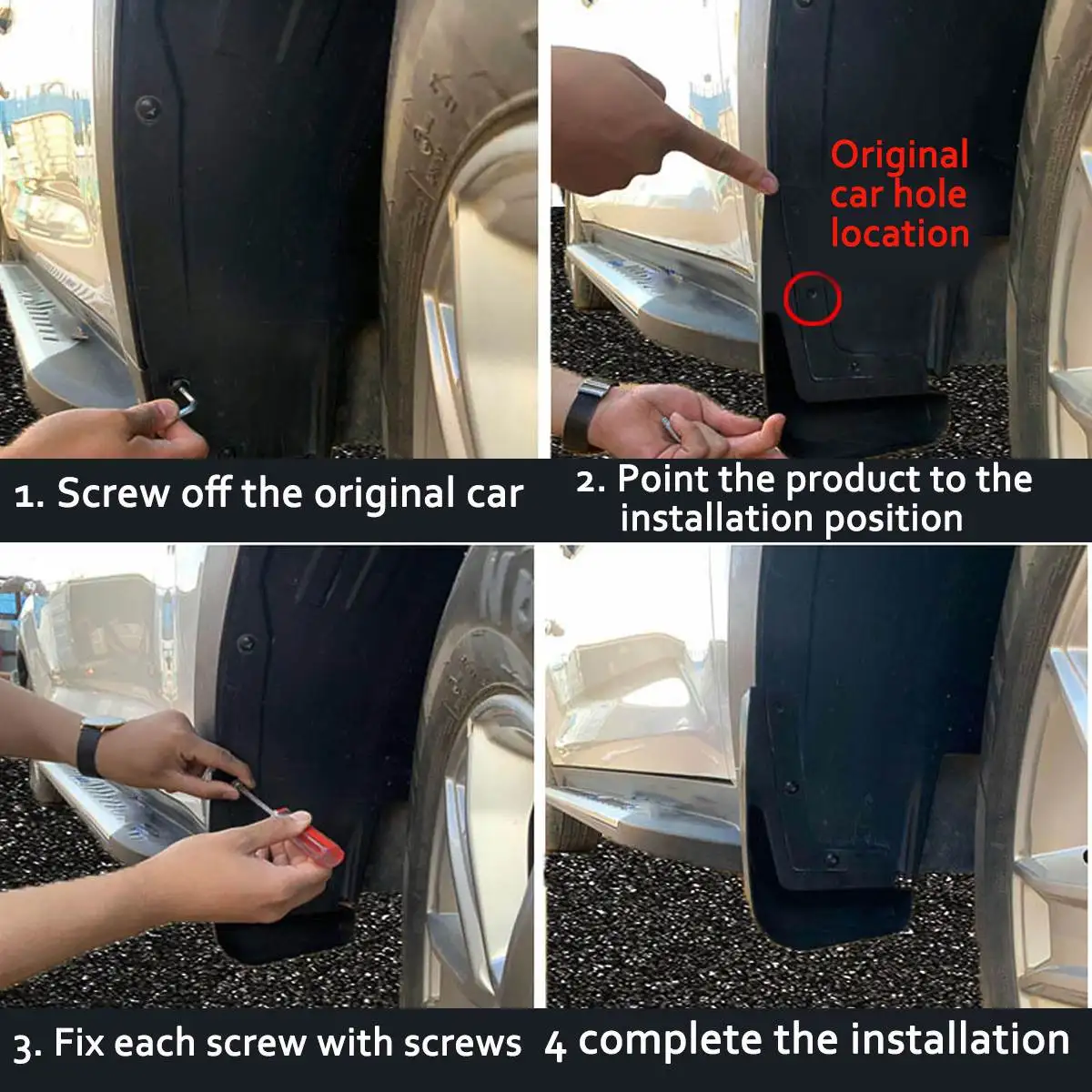 1. Screw off the original car

Original car hole location

2. Point the product to the installation position

3. Fix each screw with screws

4 complete the installation