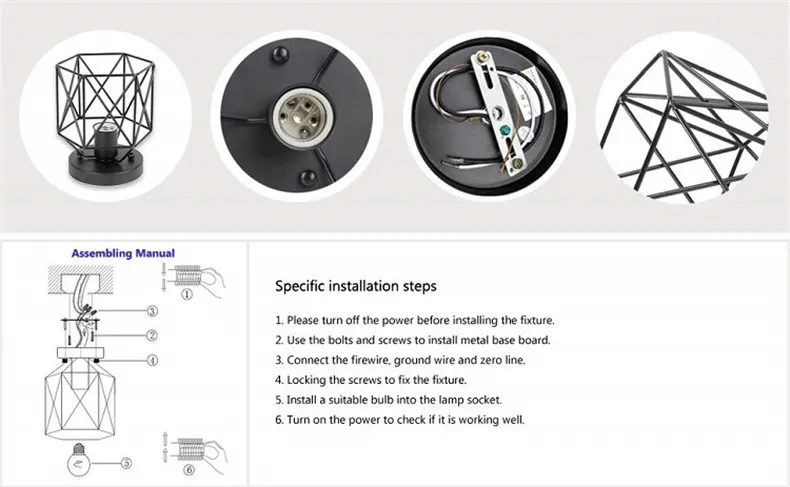 Assembling Manual

①

③

②

④

⑤

⑥

Specific installation steps

1. Please turn off the power before installing the fixture.
2. Use the bolts and screws to install metal base board.
3. Connect the firewire, ground wire and zero line.
4. Locking the screws to fix the fixture.
5. Install a suitable bulb into the lamp socket.
6. Turn on the power to check if it is working well.