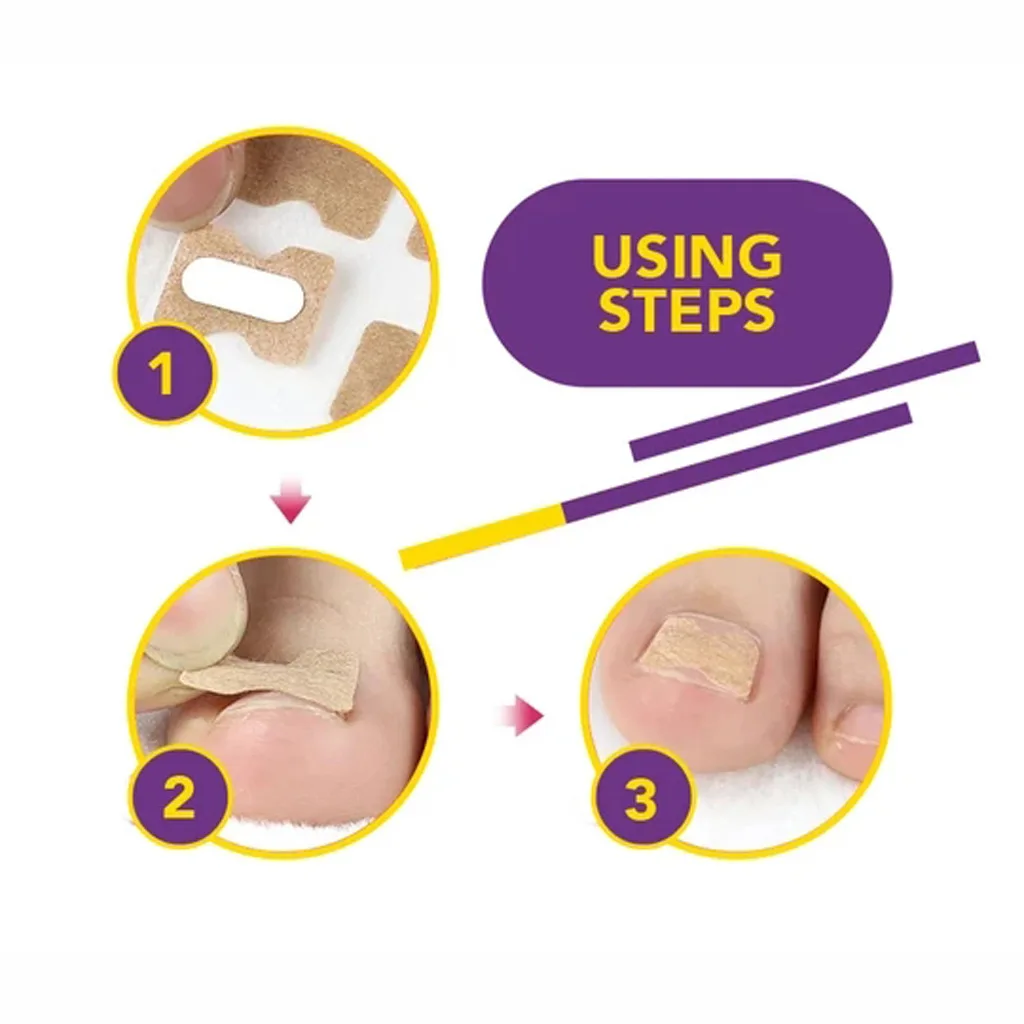 USING STEPS

1

2

3