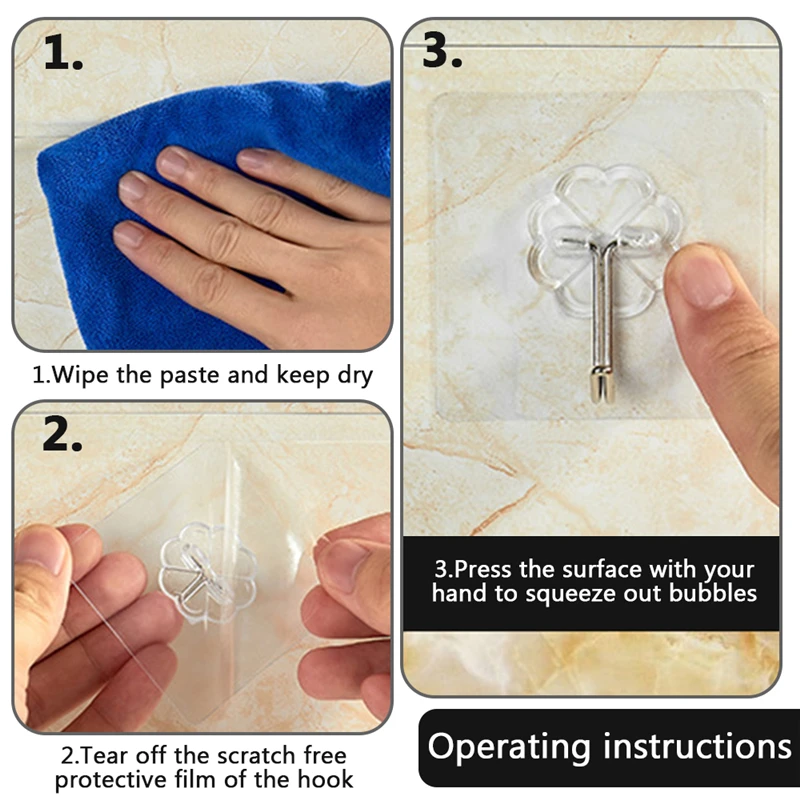 1.

1.Wipe the paste and keep dry

2.

2.Tear off the scratch free protective film of the hook

3.

3.Press the surface with your hand to squeeze out bubbles

Operating instructions