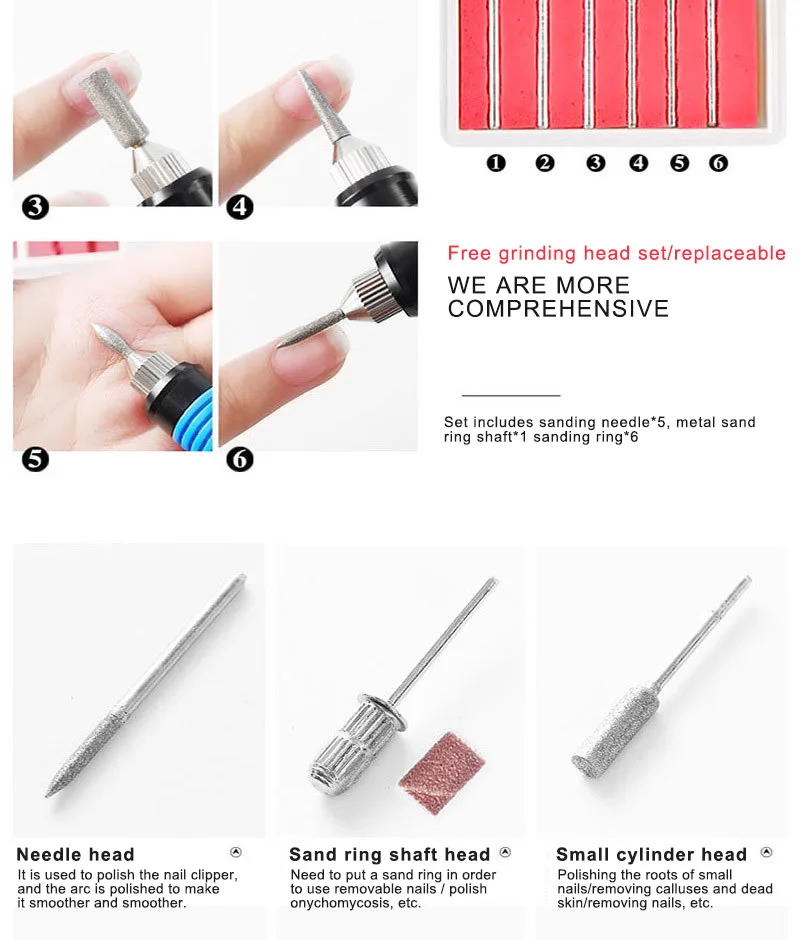 ❸ ❹

❶ ❷ ❸ ❹ ❺ ❻

❺ ❻

Free grinding head set/replaceable

WE ARE MORE COMPREHENSIVE

Set includes sanding needle*5, metal sand ring shaft*1 sanding ring*6

Needle head
It is used to polish the nail clipper, and the arc is polished to make it smoother and smoother.

Sand ring shaft head
Need to put a sand ring in order to use removable nails / polish onychomycosis, etc.

Small cylinder head
Polishing the roots of small nails/removing calluses and dead skin/removing nails, etc.