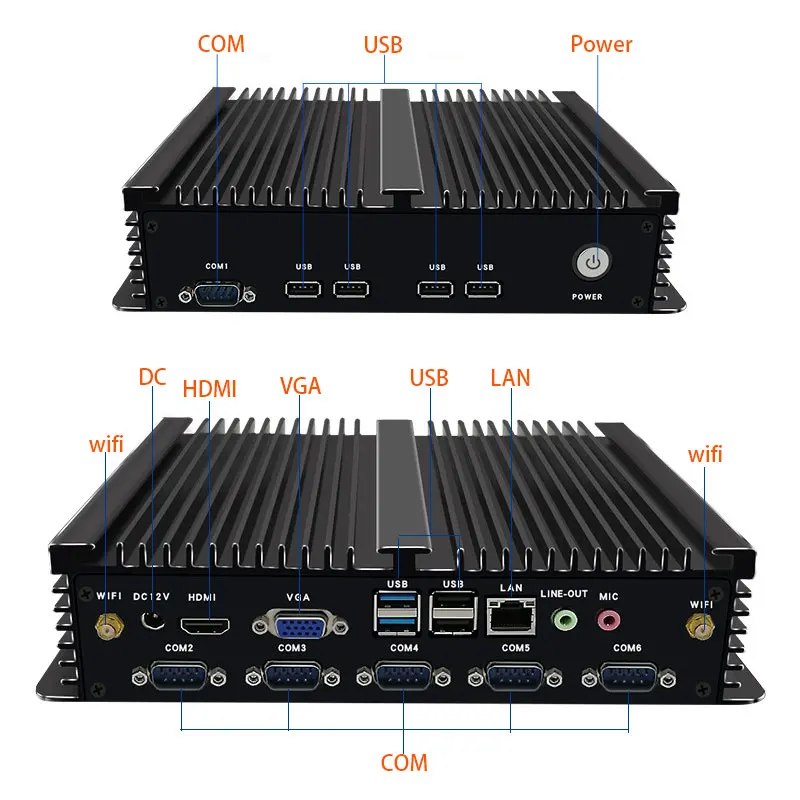 COM
USB
Power

COM1
USB
USB
USB
USB
POWER

DC
HDMI
VGA
USB
LAN
wifi
wifi

WIFI
DC12V
HDMI
VGA
USB
USB
LAN
LINE-OUT
MIC
WIFI
COM2
COM3
COM4
COM5
COM6

COM