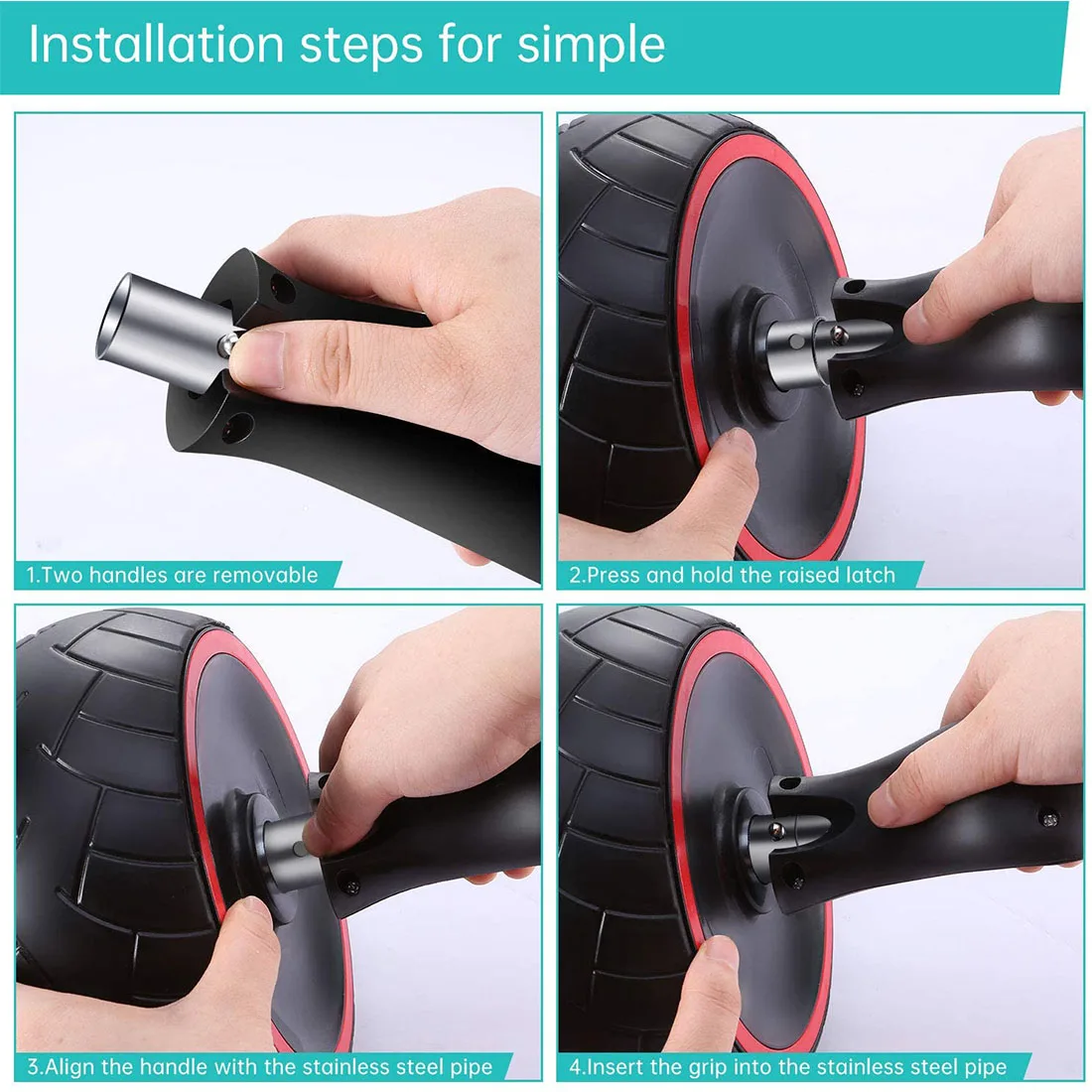 Installation steps for simple

1.Two handles are removable

2.Press and hold the raised latch

3.Align the handle with the stainless steel pipe

4.Insert the grip into the stainless steel pipe