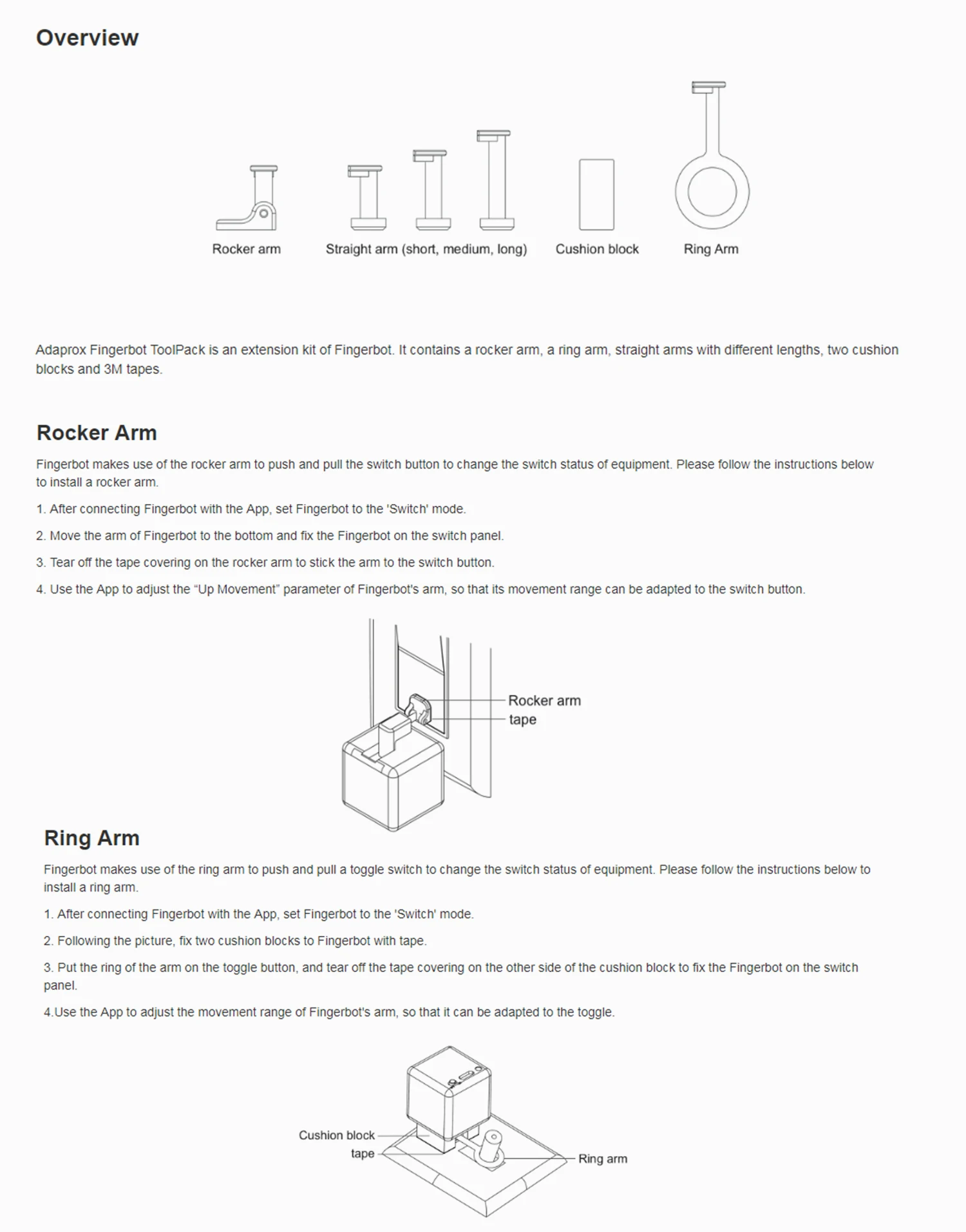 Overview

Rocker arm

Straight arm (short, medium, long)

Cushion block

Ring Arm

Adaprox Fingerbot ToolPack is an extension kit of Fingerbot. It contains a rocker arm, a ring arm, straight arms with different lengths, two cushion blocks and 3M tapes.

Rocker Arm

Fingerbot makes use of the rocker arm to push and pull the switch button to change the switch status of equipment. Please follow the instructions below to install a rocker arm.

1. After connecting Fingerbot with the App, set Fingerbot to the 'Switch' mode.

2. Move the arm of Fingerbot to the bottom and fix the Fingerbot on the switch panel.

3. Tear off the tape covering on the rocker arm to stick the arm to the switch button.

4. Use the App to adjust the “Up Movement” parameter of Fingerbot's arm, so that its movement range can be adapted to the switch button.

Rocker arm

tape

Ring Arm

Fingerbot makes use of the ring arm to push and pull a toggle switch to change the switch status of equipment. Please follow the instructions below to install a ring arm.

1. After connecting Fingerbot with the App, set Fingerbot to the 'Switch' mode.

2. Following the picture, fix two cushion blocks to Fingerbot with tape.

3. Put the ring of the arm on the toggle button, and tear off the tape covering on the other side of the cushion block to fix the Fingerbot on the switch panel.

4.Use the App to adjust the movement range of Fingerbot's arm, so that it can be adapted to the toggle.

Cushion block

tape

Ring arm