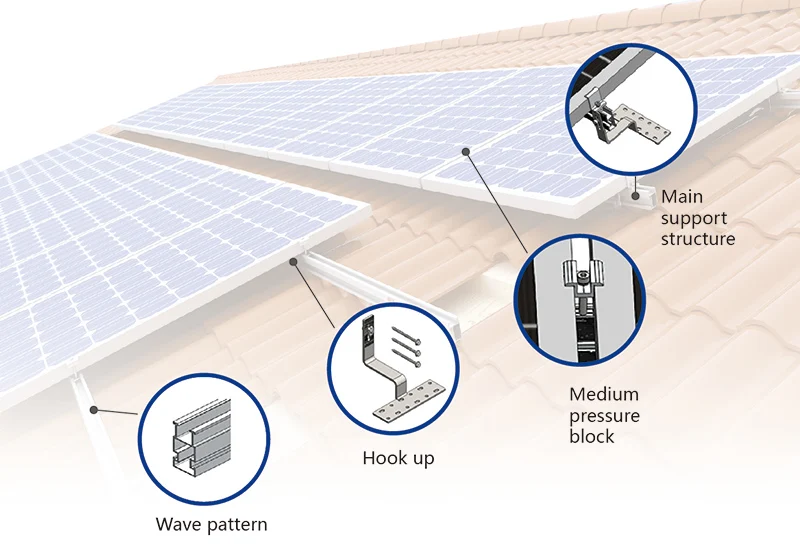 Main support structure

Medium pressure block

Hook up

Wave pattern