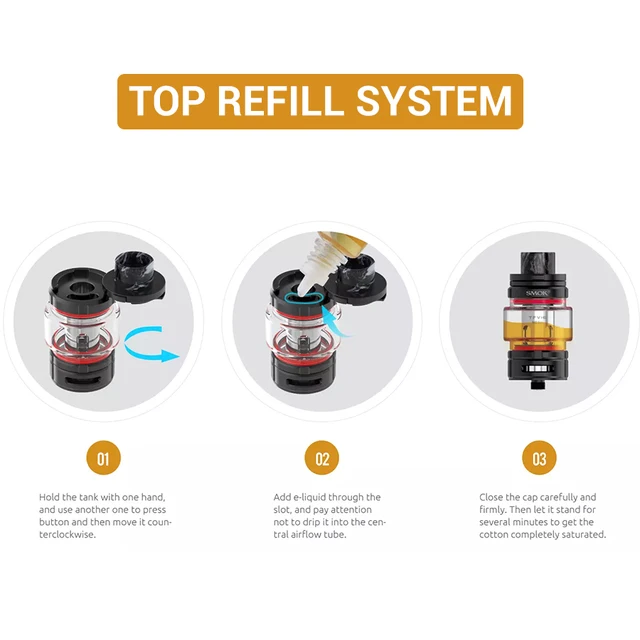 TOP REFILL SYSTEM

SMOK

TFV16

01

Hold the tank with one hand, and use another one to press button and then move it counterclockwise.

02

Add e-liquid through the slot, and pay attention not to drip it into the central airflow tube.

03

Close the cap carefully and firmly. Then let it stand for several minutes to get the cotton completely saturated.