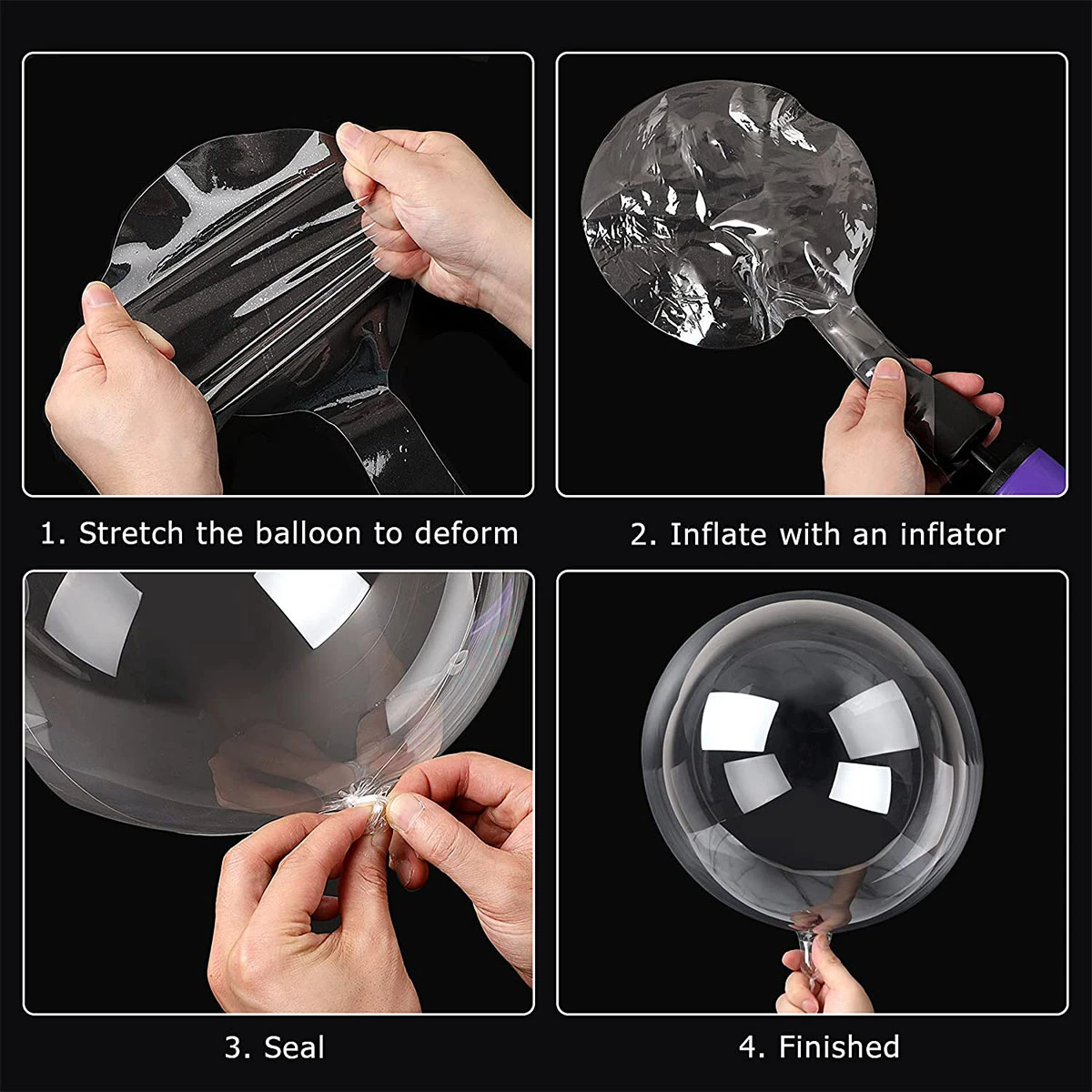 1. Stretch the balloon to deform

2. Inflate with an inflator

3. Seal

4. Finished