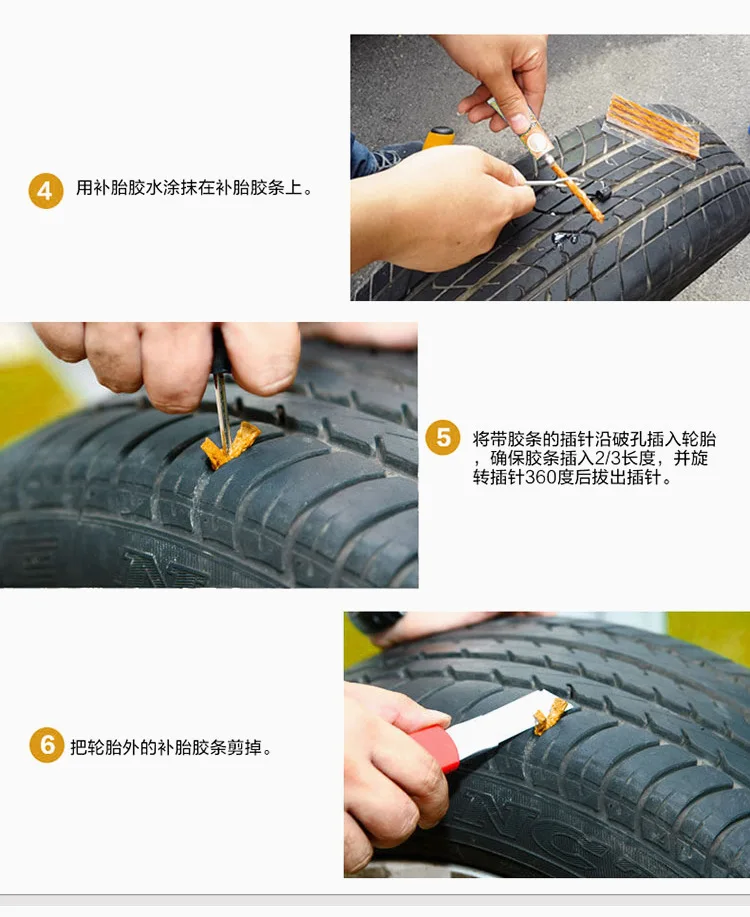 4 用补胎胶水涂抹在补胎胶条上。

5 将带胶条的插针沿破孔插入轮胎，确保胶条插入2/3长度，并旋转插针360度后拔出插针。

6 把轮胎外的补胎胶条剪掉。