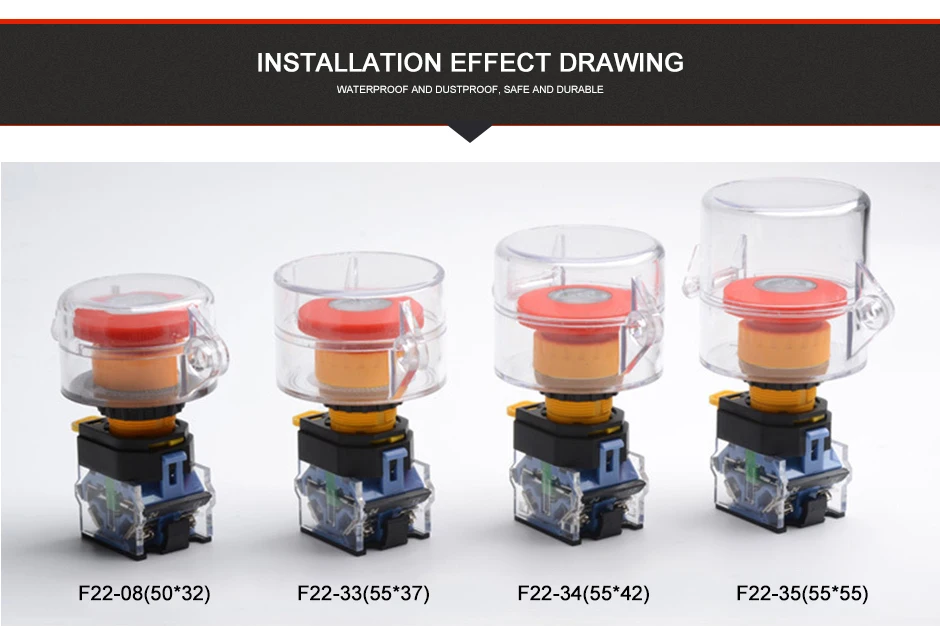 INSTALLATION EFFECT DRAWING
WATERPROOF AND DUSTPROOF, SAFE AND DURABLE

F22-08(50*32)
F22-33(55*37)
F22-34(55*42)
F22-35(55*55)