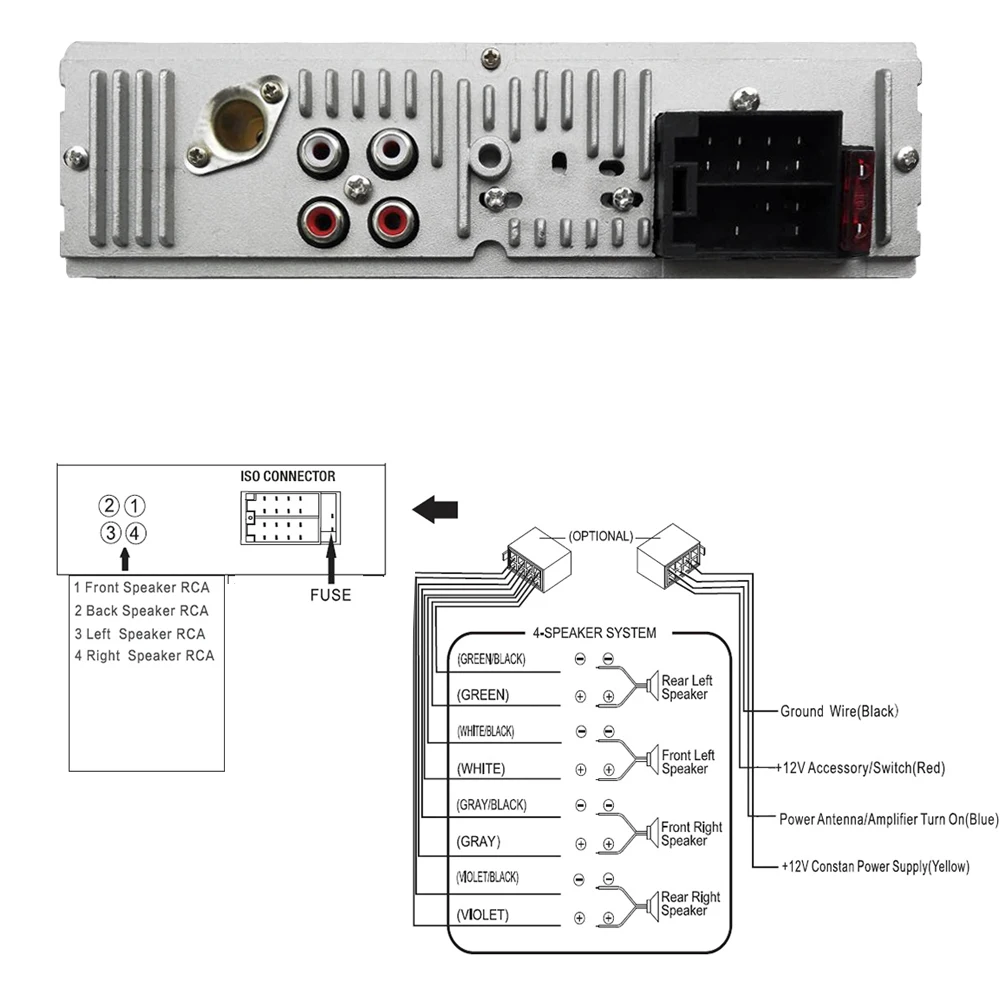 ISO CONNECTOR

② ①
③ ④

FUSE

1 Front Speaker RCA
2 Back Speaker RCA
3 Left Speaker RCA
4 Right Speaker RCA

(OPTIONAL)

4-SPEAKER SYSTEM

(GREEN/BLACK) ⊖ ⊖
(GREEN) ⊕ ⊕ Rear Left Speaker
(WHITE/BLACK) ⊖ ⊖
(WHITE) ⊕ ⊕ Front Left Speaker
(GRAY/BLACK) ⊖ ⊖
(GRAY) ⊕ ⊕ Front Right Speaker
(VIOLET/BLACK) ⊖ ⊖
(VIOLET) ⊕ ⊕ Rear Right Speaker

Ground Wire(Black)
+12V Accessory/Switch(Red)
Power Antenna/Amplifier Turn On(Blue)
+12V Constan Power Supply(Yellow)