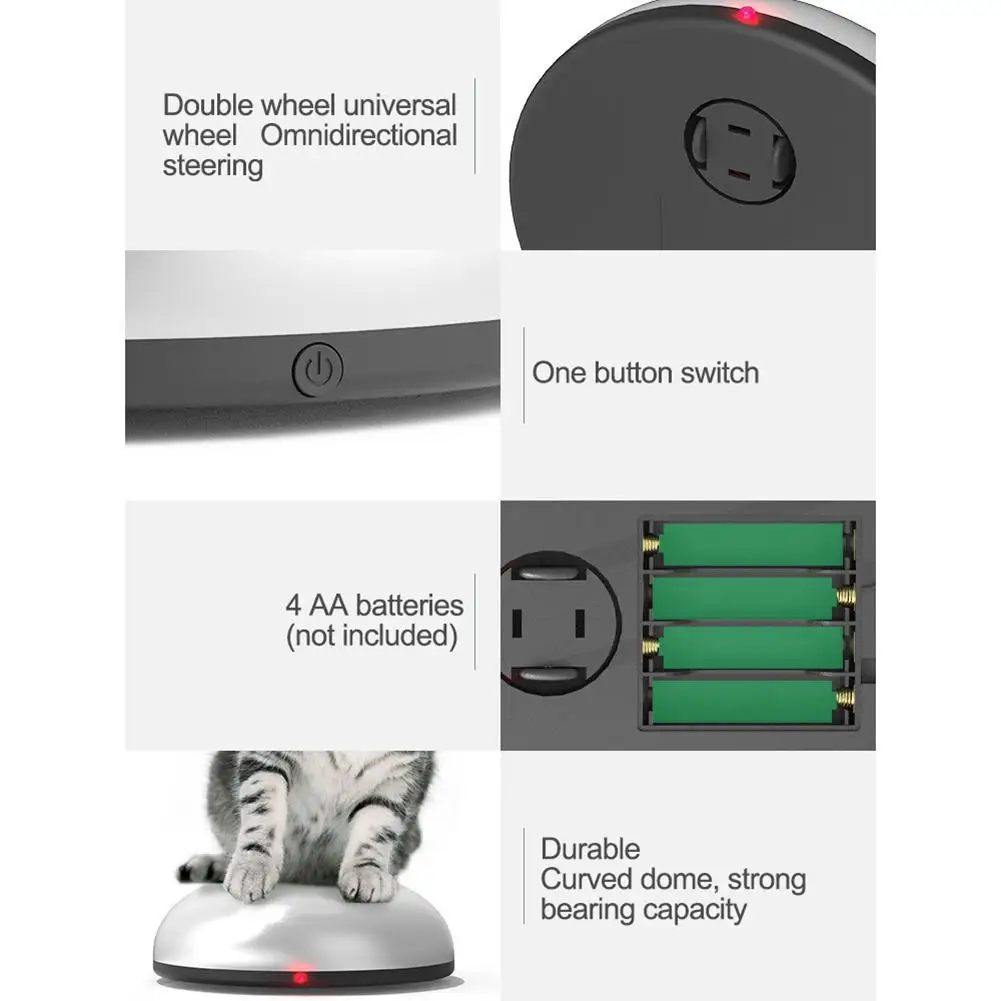 Double wheel universal wheel Omnidirectional steering

One button switch

4 AA batteries
(not included)

Durable
Curved dome, strong bearing capacity