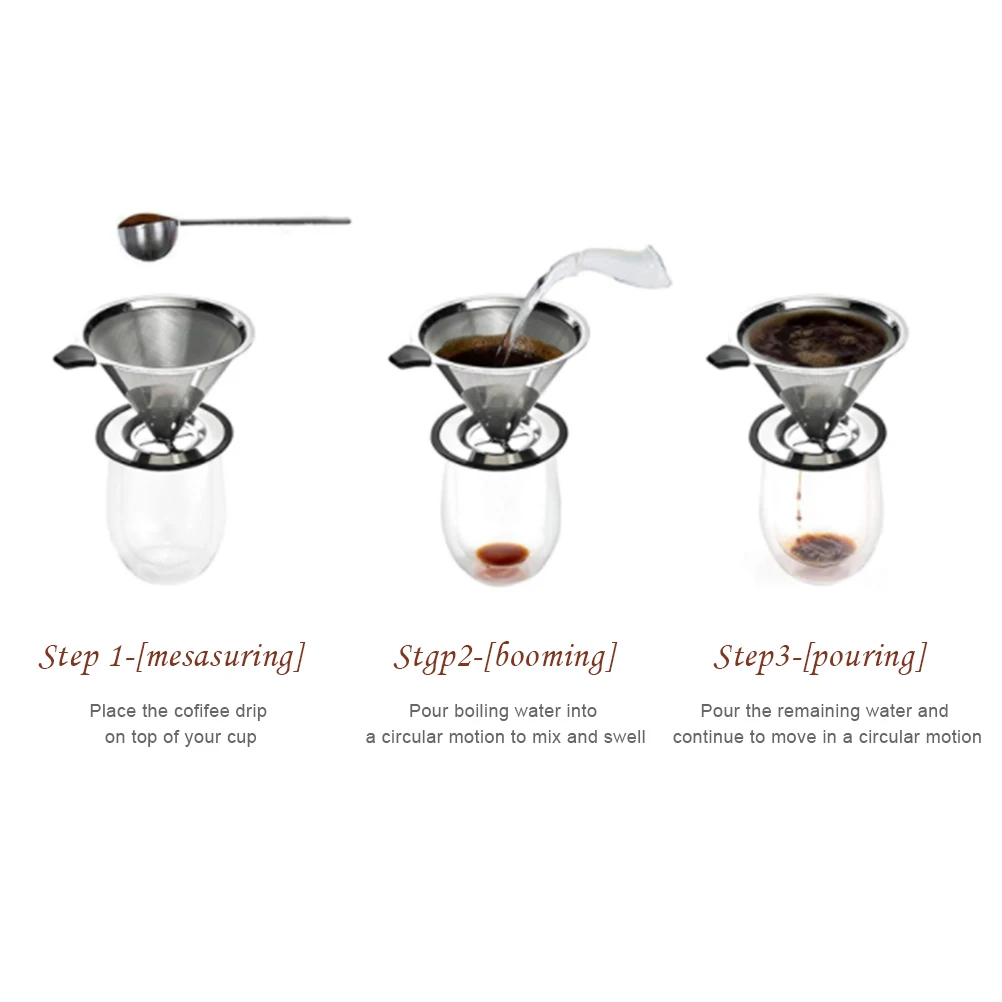 Step 1-[mesasuring]

Place the cofifee drip on top of your cup

Stgp2-[booming]

Pour boiling water into a circular motion to mix and swell

Step3-[pouring]

Pour the remaining water and continue to move in a circular motion