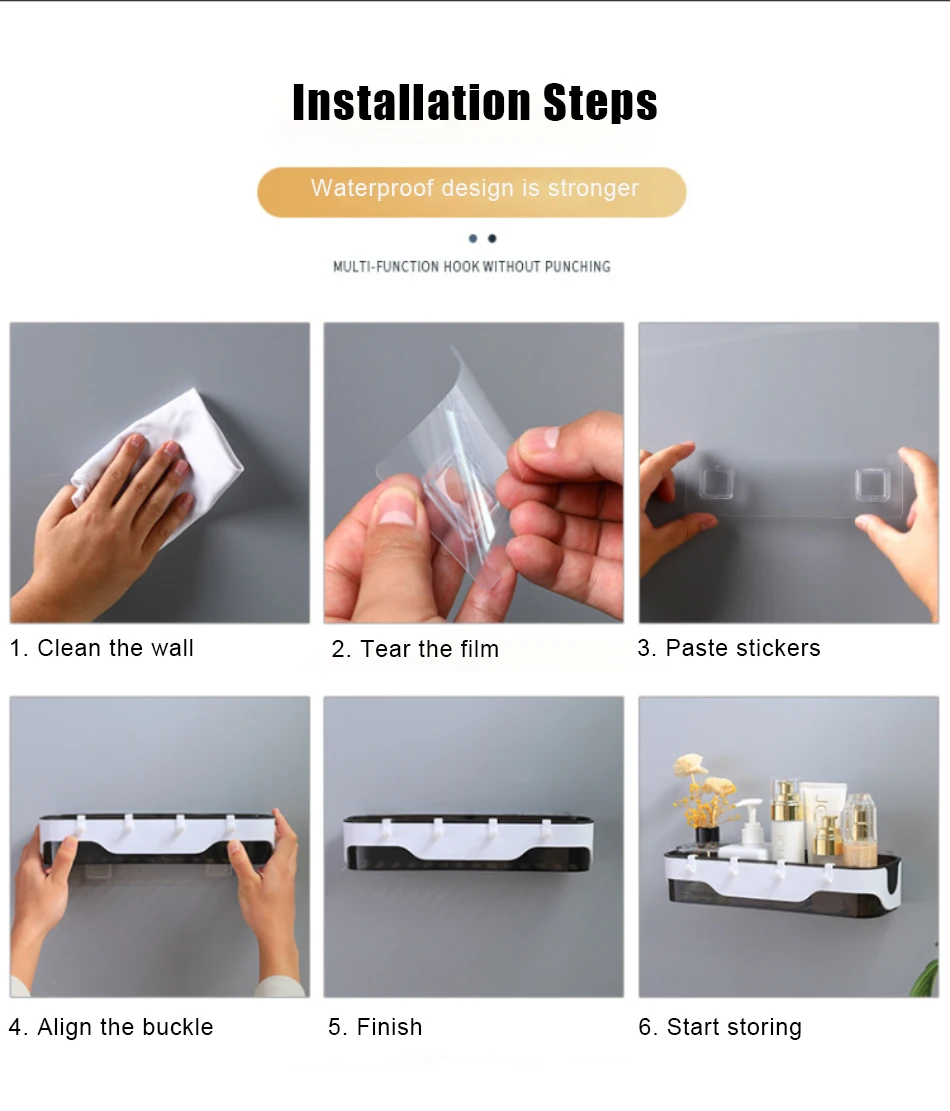 Installation Steps

Waterproof design is stronger

MULTI-FUNCTION HOOK WITHOUT PUNCHING

1. Clean the wall

2. Tear the film

3. Paste stickers

4. Align the buckle

5. Finish

6. Start storing