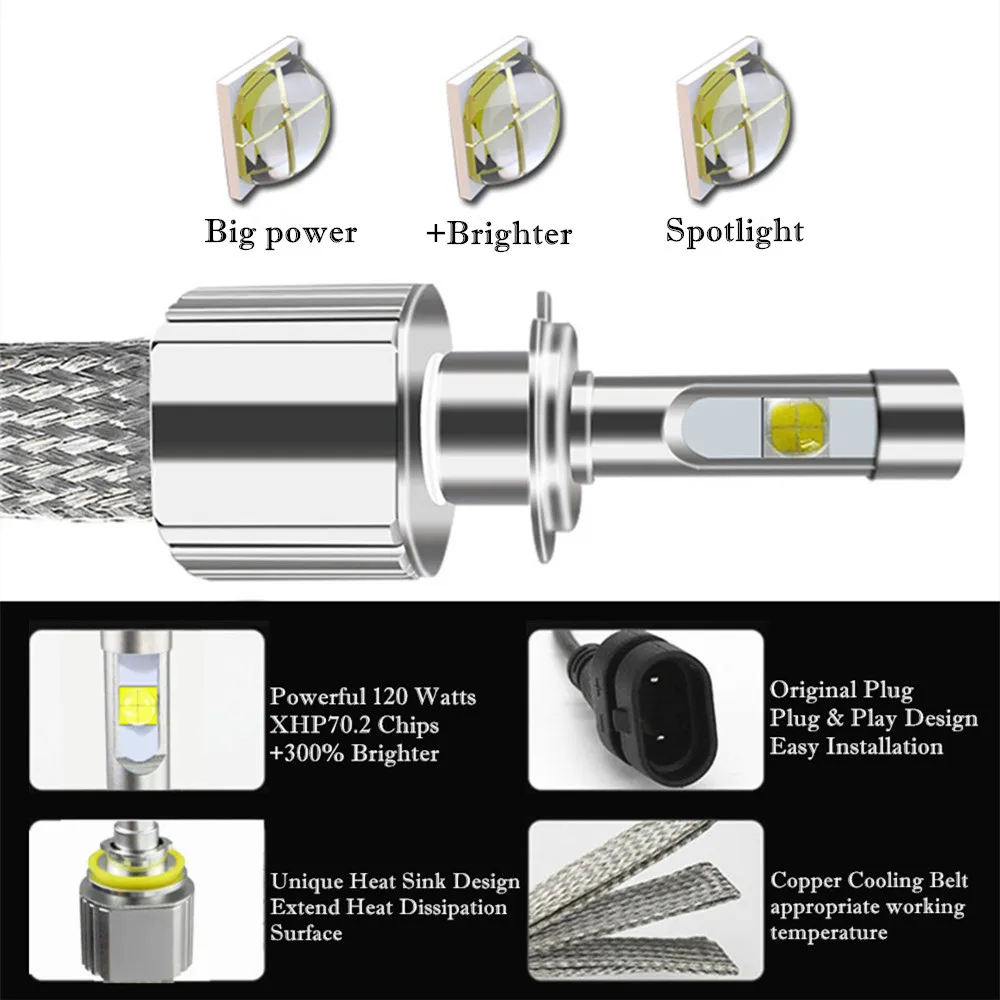 Big power

+Brighter

Spotlight

Powerful 120 Watts
XHP70.2 Chips
+300% Brighter

Original Plug
Plug & Play Design
Easy Installation

Unique Heat Sink Design
Extend Heat Dissipation
Surface

Copper Cooling Belt
appropriate working
temperature