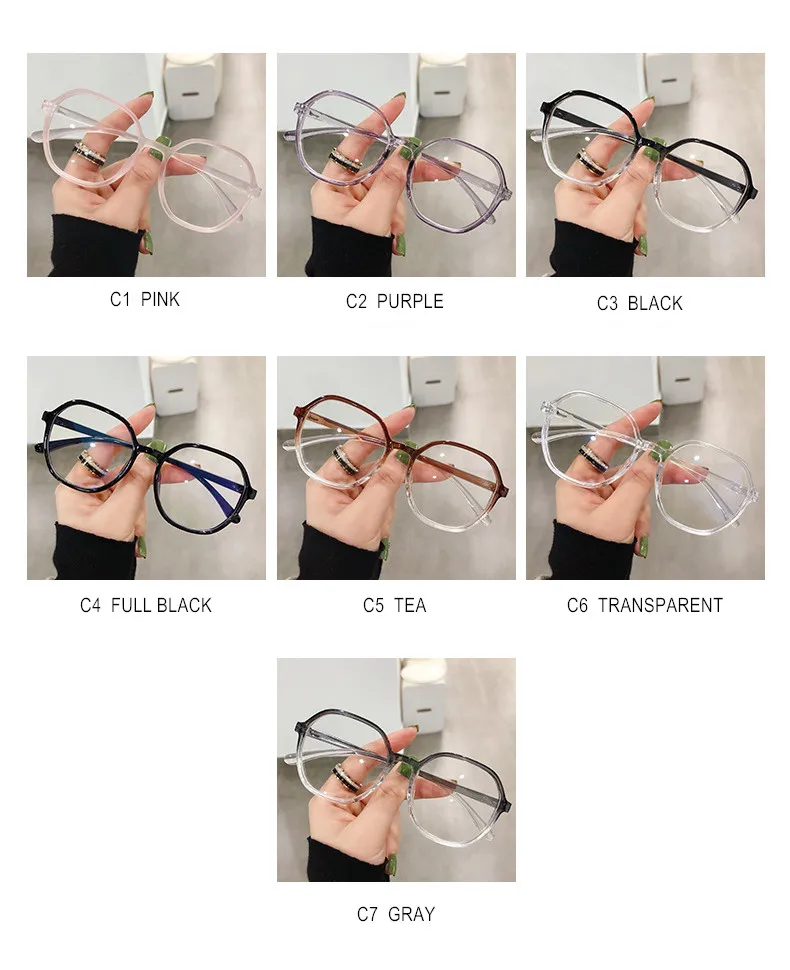 C1 PINK

C2 PURPLE

C3 BLACK

C4 FULL BLACK

C5 TEA

C6 TRANSPARENT

C7 GRAY