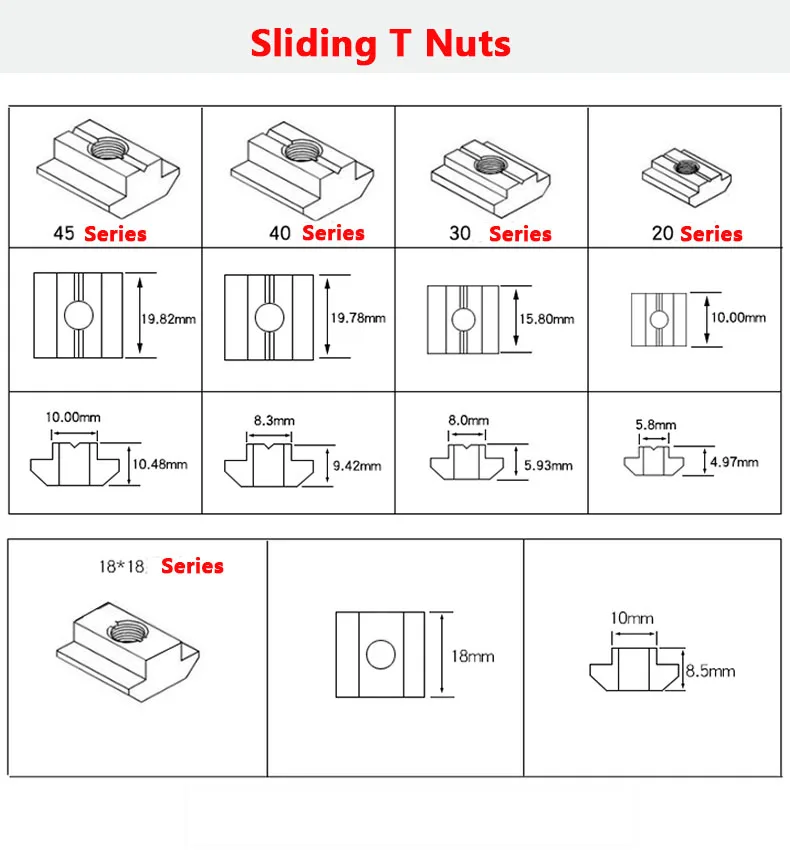 Sliding T Nuts

| 45 Series | 40 Series | 30 Series | 20 Series |
|---|---|---|---|
| 19.82mm | 19.78mm | 15.80mm | 10.00mm |
| 10.00mm 10.48mm | 8.3mm 9.42mm | 8.0mm 5.93mm | 5.8mm 4.97mm |

| 18*18 Series | 18mm | 10mm 8.5mm |
|---|---|---|