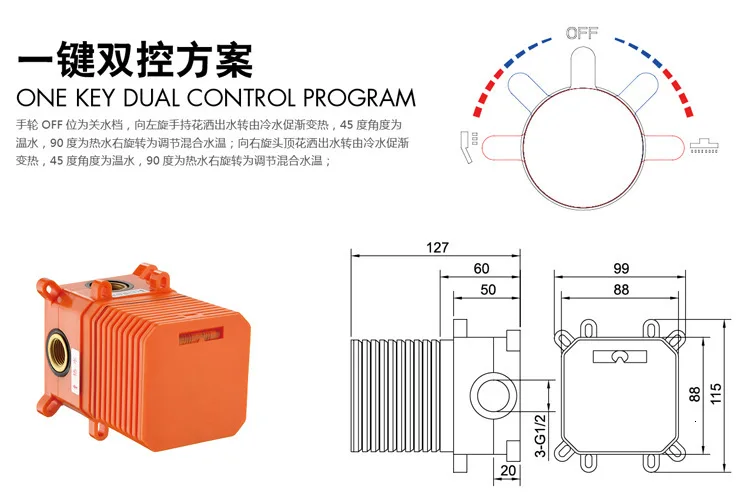 一键双控方案
ONE KEY DUAL CONTROL PROGRAM

手轮 OFF 位为关水档，向左旋手持花洒出水转由冷水促渐变热，45 度角度为温水，90 度为热水右旋转为调节混合水温；向右旋头顶花洒出水转由冷水促渐变热，45 度角度为温水，90 度为热水右旋转为调节混合水温；

OFF

127
60
50
3-G1/2
20
99
88
88
115