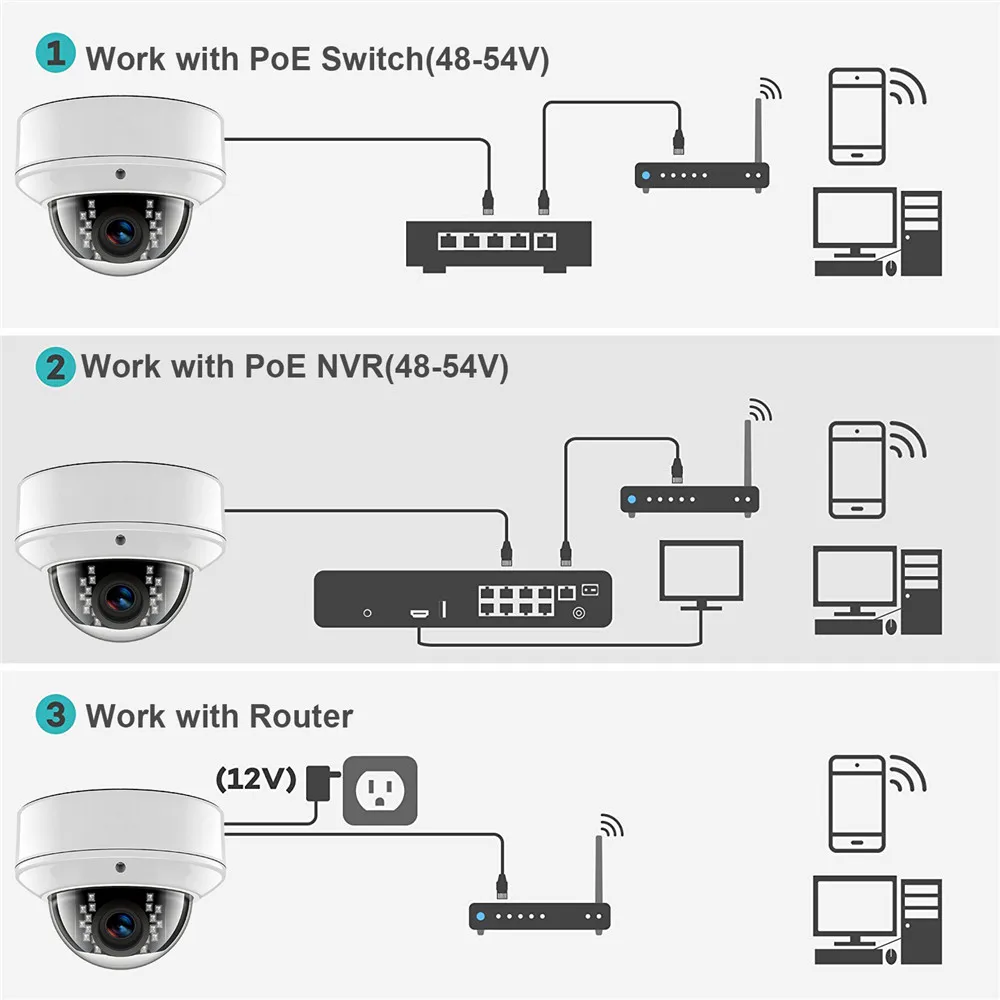 1 Work with PoE Switch(48-54V)

2 Work with PoE NVR(48-54V)

3 Work with Router

(12V)